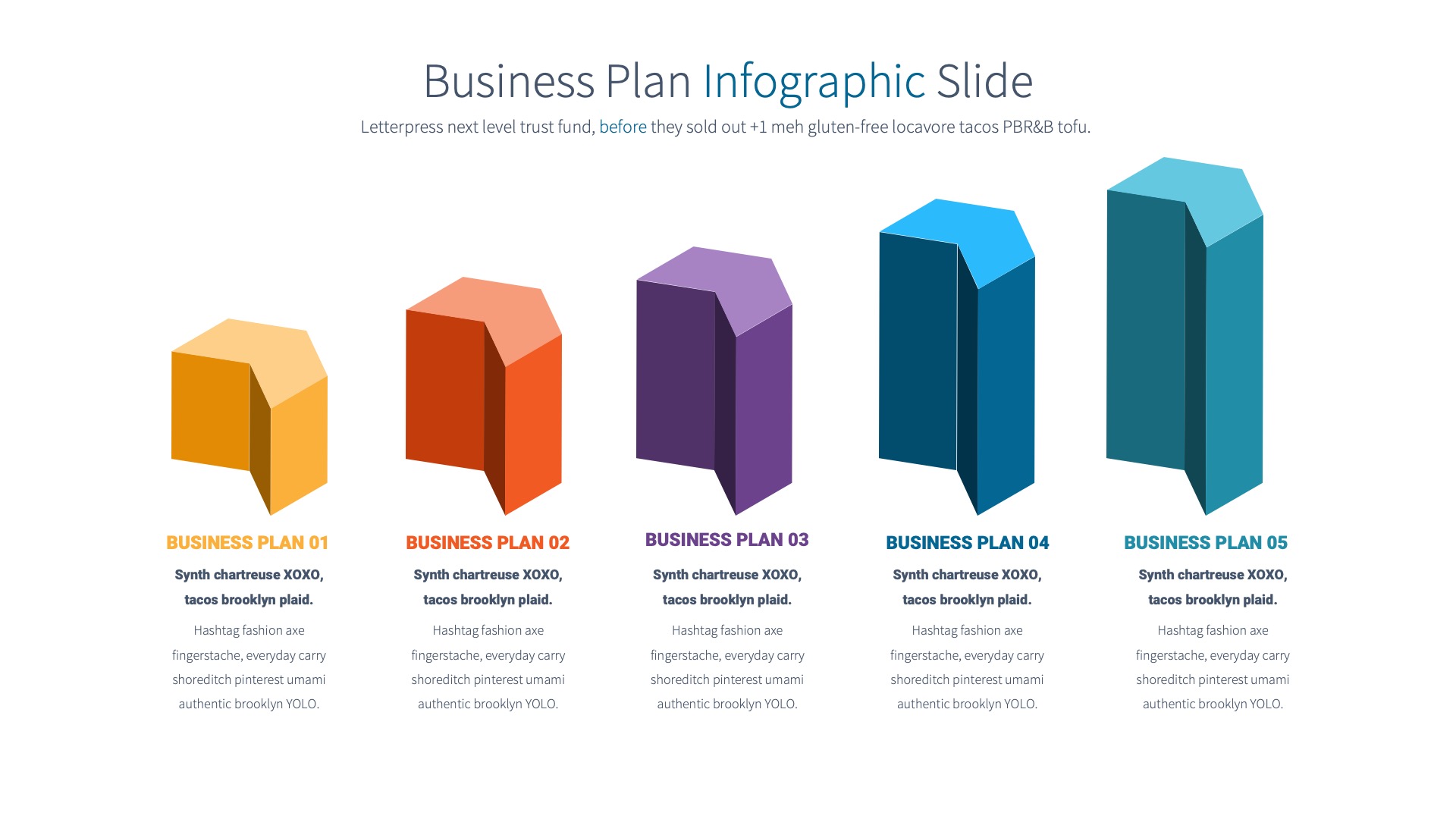 Business Plan Infographic Slide

Letterpress next level trust fund, before they sold out +1 meh gluten-free locavore tacos PBR&B tofu.

BUSINESS PLAN 01

Synth chartreuse XOXO, tacos brooklyn plaid.

Hashtag fashion axe fingerstache, everyday carry shoreditch pinterest umami authentic brooklyn YOLO.

BUSINESS PLAN 02

Synth chartreuse XOXO, tacos brooklyn plaid.

Hashtag fashion axe fingerstache, everyday carry shoreditch pinterest umami authentic brooklyn YOLO.

BUSINESS PLAN 03

Synth chartreuse XOXO, tacos brooklyn plaid.

Hashtag fashion axe fingerstache, everyday carry shoreditch pinterest umami authentic brooklyn YOLO.

BUSINESS PLAN 04

Synth chartreuse XOXO, tacos brooklyn plaid.

Hashtag fashion axe fingerstache, everyday carry shoreditch pinterest umami authentic brooklyn YOLO.

BUSINESS PLAN 05

Synth chartreuse XOXO, tacos brooklyn plaid.

Hashtag fashion axe fingerstache, everyday carry shoreditch pinterest umami authentic brooklyn YOLO.