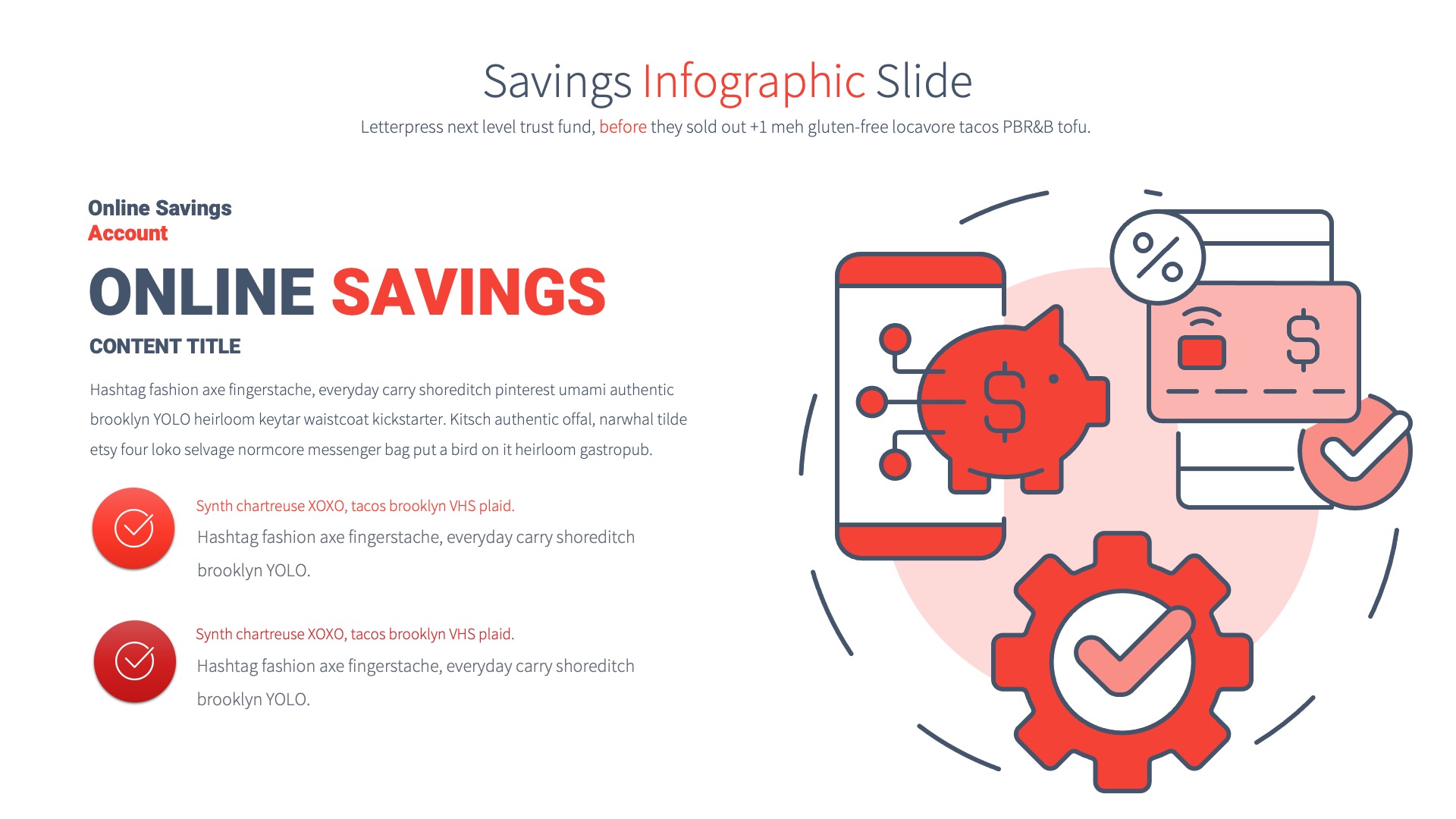 Savings Infographic Slide

Letterpress next level trust fund, before they sold out +1 meh gluten-free locavore tacos PBR&B tofu.

Online Savings
Account

ONLINE SAVINGS

CONTENT TITLE

Hashtag fashion axe fingerstache, everyday carry shoreditch pinterest umami authentic brooklyn YOLO heirloom keytar waistcoat kickstarter. Kitsch authentic offal, narwhal tilde etsy four loko selvage normcore messenger bag put a bird on it heirloom gastropub.

Synth chartreuse XOXO, tacos brooklyn VHS plaid.

Hashtag fashion axe fingerstache, everyday carry shoreditch brooklyn YOLO.

Synth chartreuse XOXO, tacos brooklyn VHS plaid.

Hashtag fashion axe fingerstache, everyday carry shoreditch brooklyn YOLO.

%

$

$