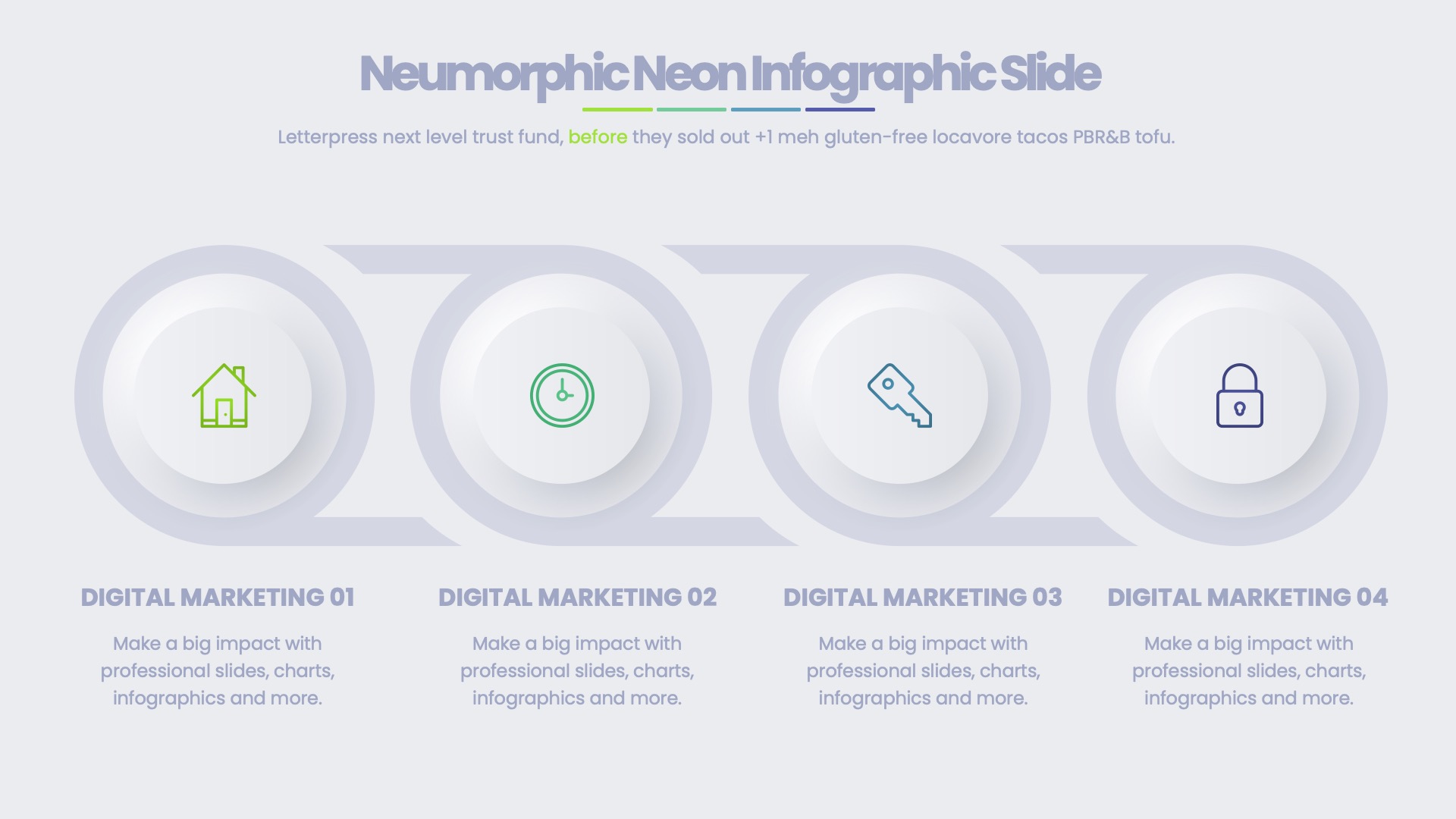 Neumorphic Neon Infographic Slide

Letterpress next level trust fund, before they sold out +1 meh gluten-free locavore tacos PBR&B tofu.

DIGITAL MARKETING 01

Make a big impact with professional slides, charts, infographics and more.

DIGITAL MARKETING 02

Make a big impact with professional slides, charts, infographics and more.

DIGITAL MARKETING 03

Make a big impact with professional slides, charts, infographics and more.

DIGITAL MARKETING 04

Make a big impact with professional slides, charts, infographics and more.