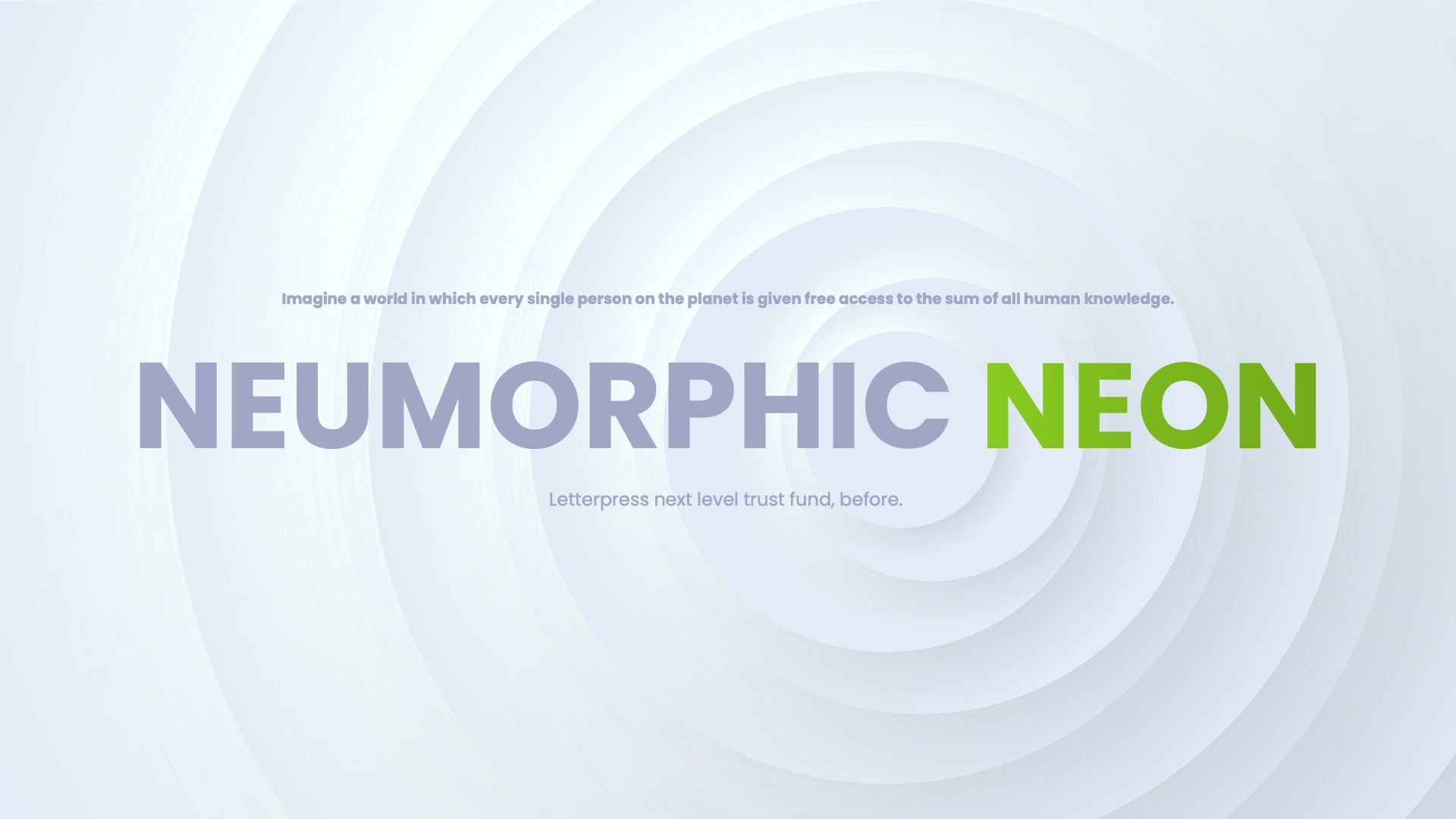 Imagine a world in which every single person on the planet is given free access to the sum of all human knowledge.

NEUMORPHIC NEON

Letterpress next level trust fund, before.