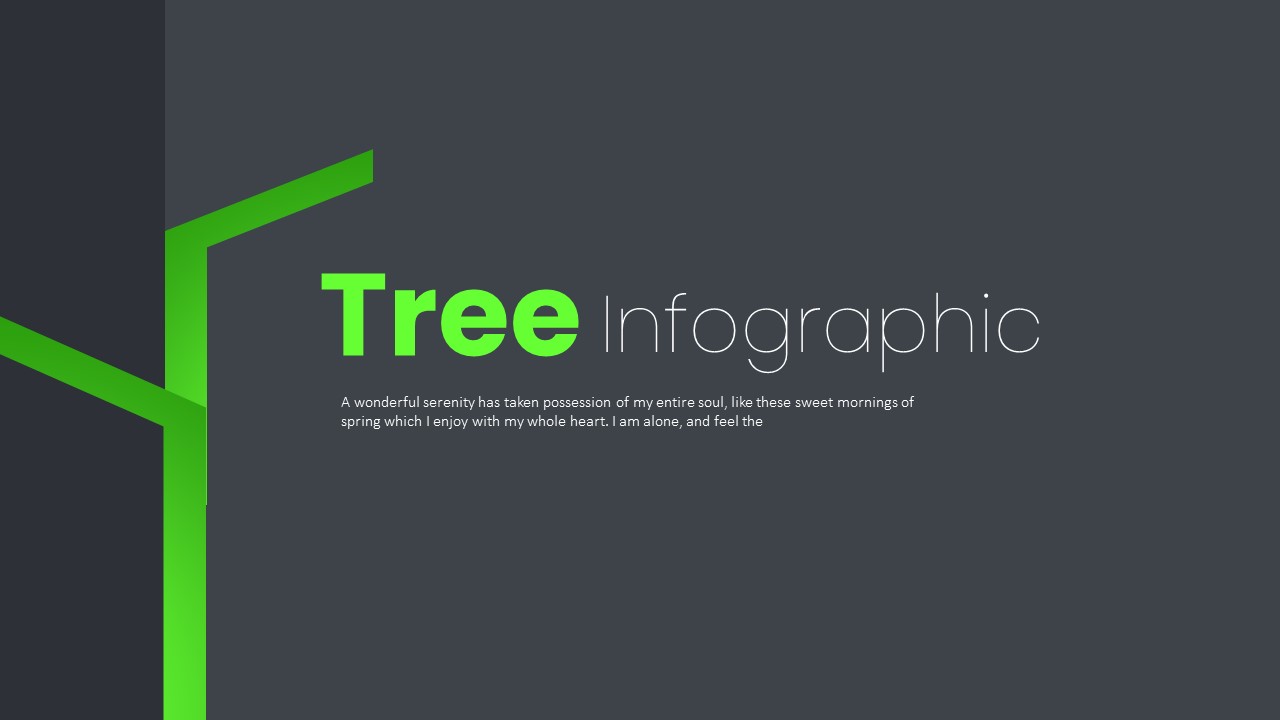 Tree Infographic

A wonderful serenity has taken possession of my entire soul, like these sweet mornings of spring which I enjoy with my whole heart. I am alone, and feel the