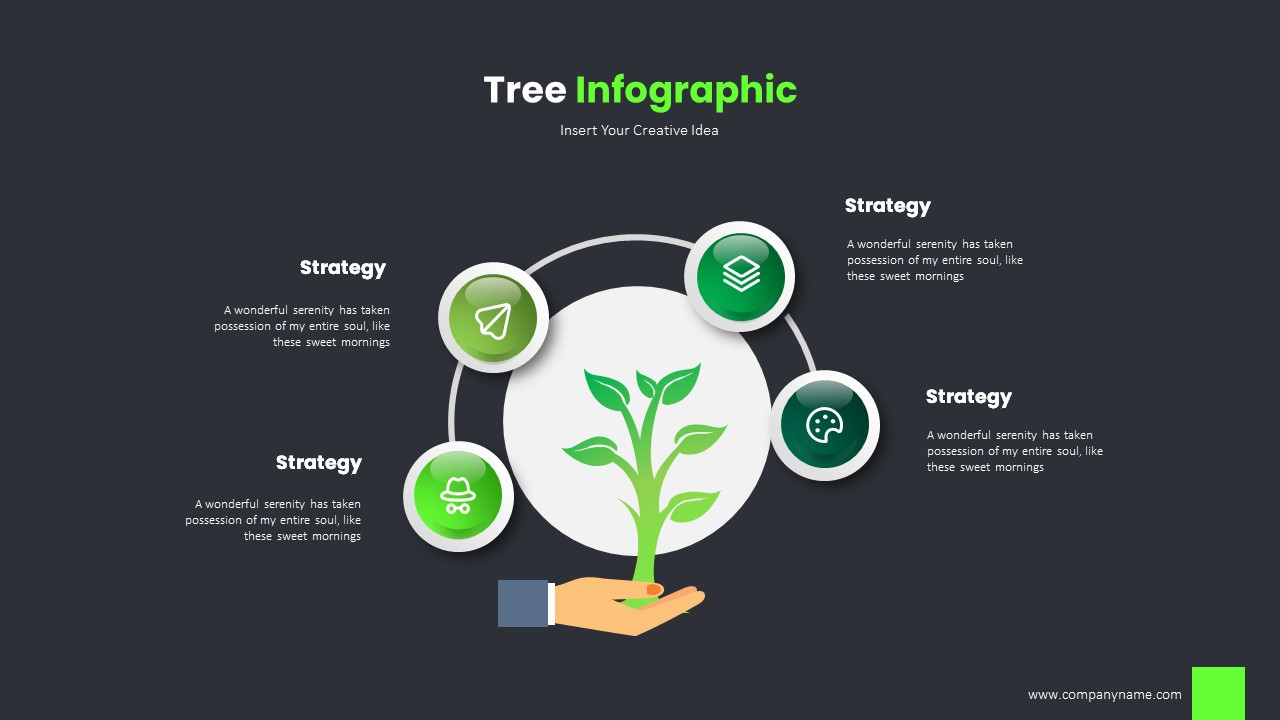 Tree Infographic

Insert Your Creative Idea

Strategy

A wonderful serenity has taken possession of my entire soul, like these sweet mornings

Strategy

A wonderful serenity has taken possession of my entire soul, like these sweet mornings

Strategy

A wonderful serenity has taken possession of my entire soul, like these sweet mornings

Strategy

A wonderful serenity has taken possession of my entire soul, like these sweet mornings

www.companyname.com