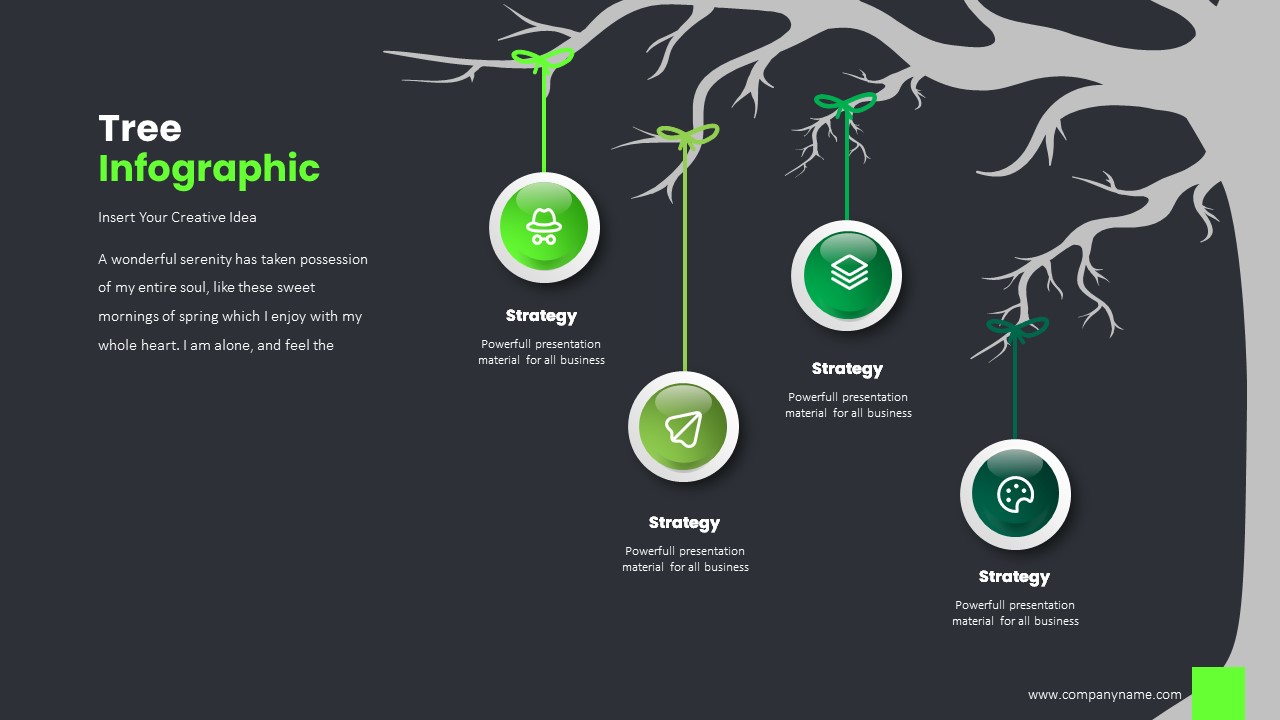 Tree
Infographic

Insert Your Creative Idea

A wonderful serenity has taken possession of my entire soul, like these sweet mornings of spring which I enjoy with my whole heart. I am alone, and feel the

Strategy
Powerfull presentation material for all business

Strategy
Powerfull presentation material for all business

Strategy
Powerfull presentation material for all business

Strategy
Powerfull presentation material for all business

www.companyname.com