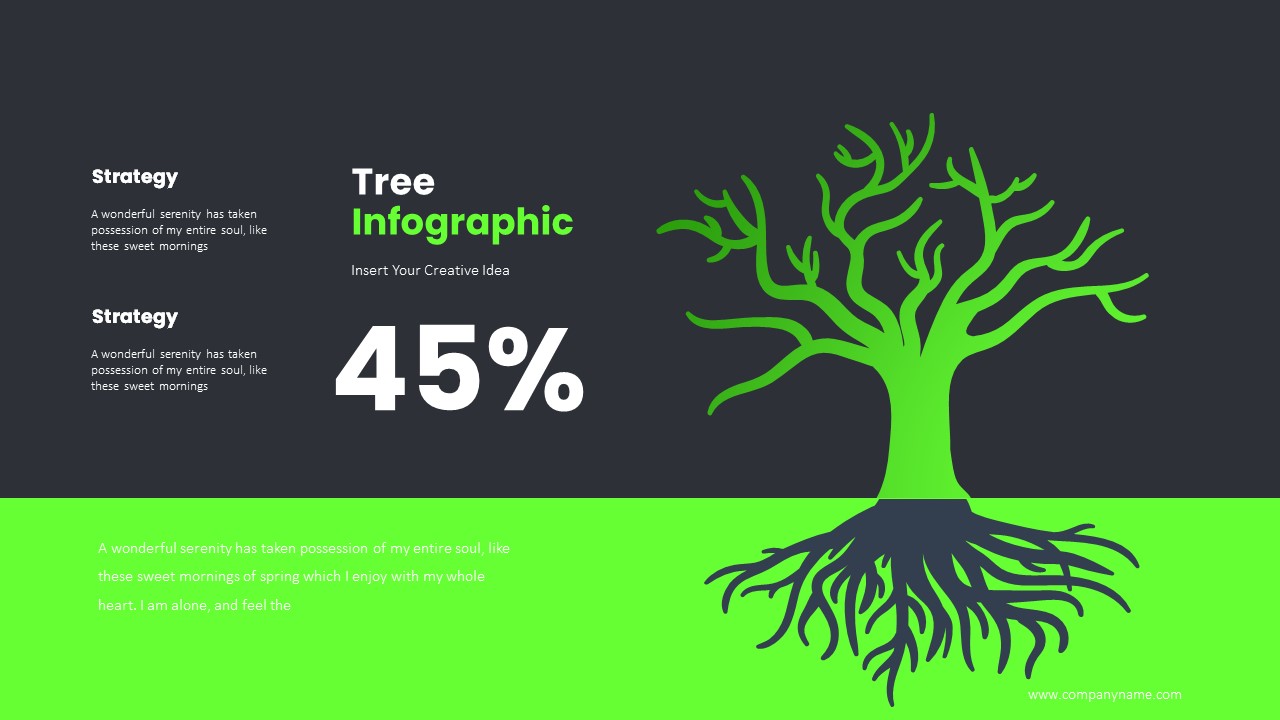 Strategy

A wonderful serenity has taken possession of my entire soul, like these sweet mornings

Strategy

A wonderful serenity has taken possession of my entire soul, like these sweet mornings

Tree
Infographic

Insert Your Creative Idea

45%

A wonderful serenity has taken possession of my entire soul, like these sweet mornings of spring which I enjoy with my whole heart. I am alone, and feel the

www.companyname.com