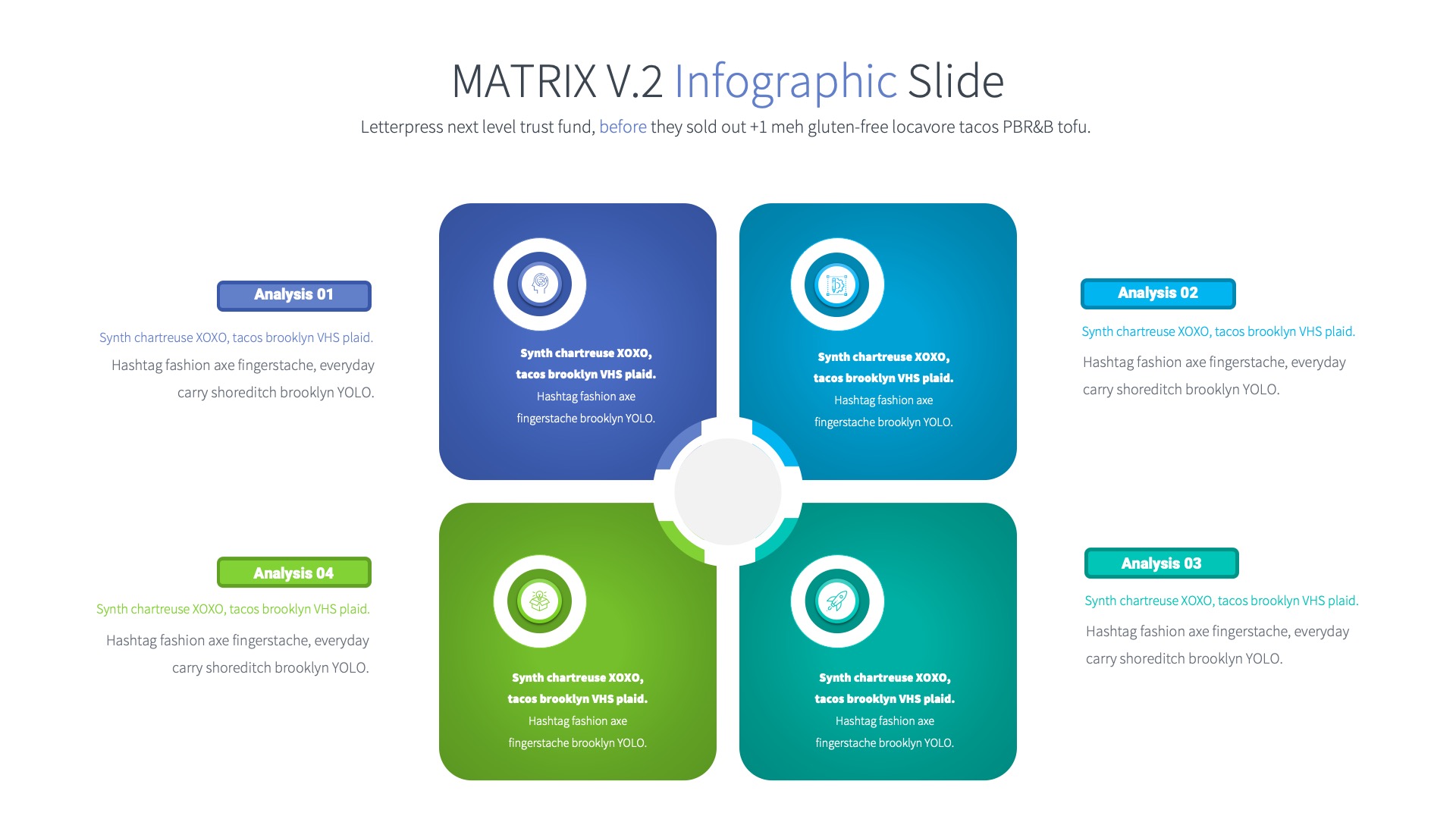 MATRIX V.2 Infographic Slide

Letterpress next level trust fund, before they sold out +1 meh gluten-free locavore tacos PBR&B tofu.

Analysis 01

Synth chartreuse XOXO, tacos brooklyn VHS plaid.

Hashtag fashion axe fingerstache, everyday carry shoreditch brooklyn YOLO.

Synth chartreuse XOXO, tacos brooklyn VHS plaid. Hashtag fashion axe fingerstache brooklyn YOLO.

Synth chartreuse XOXO, tacos brooklyn VHS plaid. Hashtag fashion axe fingerstache brooklyn YOLO.

Analysis 02

Synth chartreuse XOXO, tacos brooklyn VHS plaid.

Hashtag fashion axe fingerstache, everyday carry shoreditch brooklyn YOLO.

Analysis 04

Synth chartreuse XOXO, tacos brooklyn VHS plaid.

Hashtag fashion axe fingerstache, everyday carry shoreditch brooklyn YOLO.

Synth chartreuse XOXO, tacos brooklyn VHS plaid. Hashtag fashion axe fingerstache brooklyn YOLO.

Synth chartreuse XOXO, tacos brooklyn VHS plaid. Hashtag fashion axe fingerstache brooklyn YOLO.

Analysis 03

Synth chartreuse XOXO, tacos brooklyn VHS plaid.

Hashtag fashion axe fingerstache, everyday carry shoreditch brooklyn YOLO.