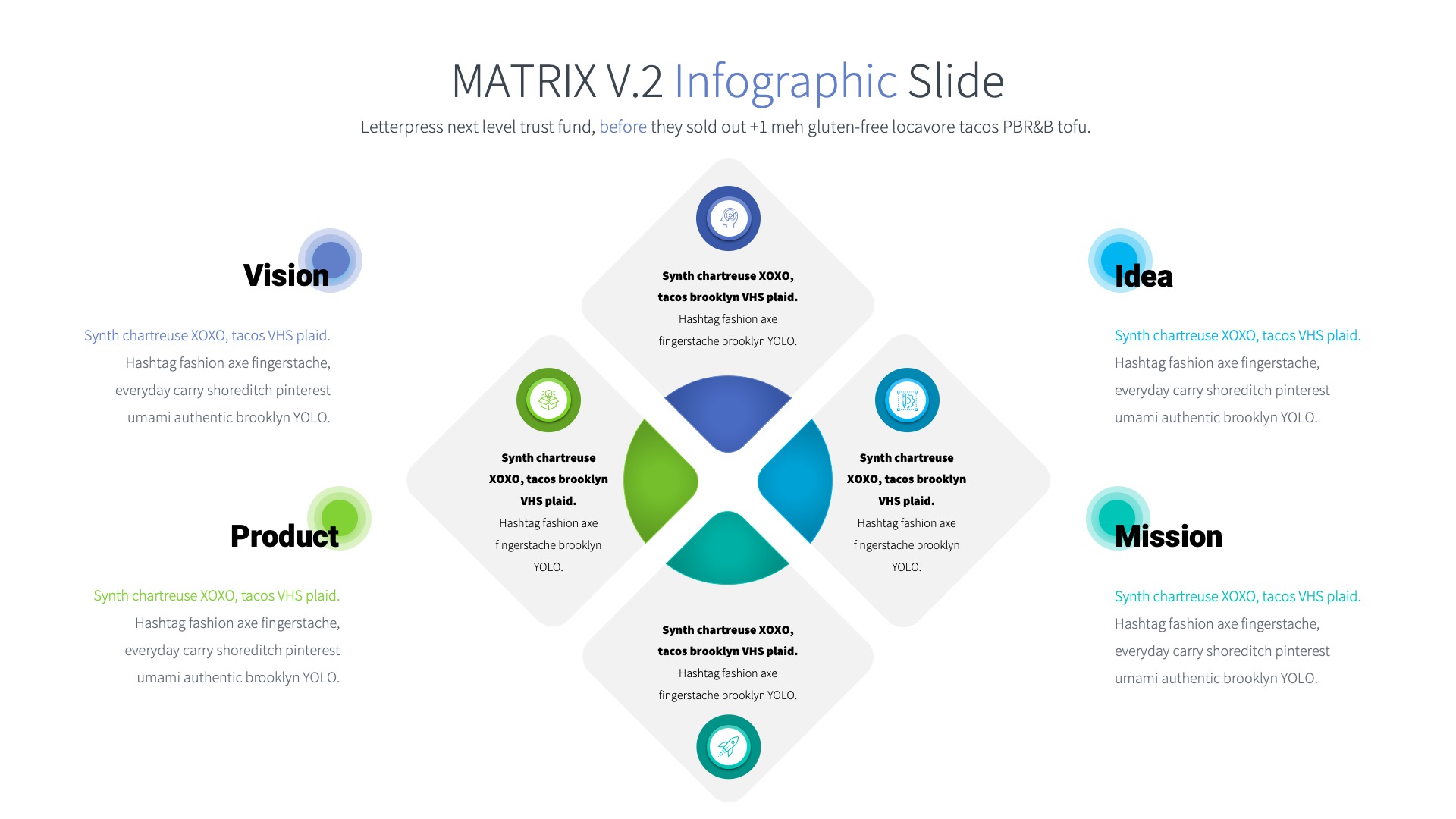 MATRIX V.2 Infographic Slide

Letterpress next level trust fund, before they sold out +1 meh gluten-free locavore tacos PBR&B tofu.

Vision

Synth chartreuse XOXO, tacos VHS plaid. Hashtag fashion axe fingerstache, everyday carry shoreditch pinterest umami authentic brooklyn YOLO.

Product

Synth chartreuse XOXO, tacos VHS plaid. Hashtag fashion axe fingerstache, everyday carry shoreditch pinterest umami authentic brooklyn YOLO.

Synth chartreuse XOXO, tacos brooklyn VHS plaid. Hashtag fashion axe fingerstache brooklyn YOLO.

Synth chartreuse XOXO, tacos brooklyn VHS plaid. Hashtag fashion axe fingerstache brooklyn YOLO.

Synth chartreuse XOXO, tacos brooklyn VHS plaid. Hashtag fashion axe fingerstache brooklyn YOLO.

Synth chartreuse XOXO, tacos brooklyn VHS plaid. Hashtag fashion axe fingerstache brooklyn YOLO.

Idea

Synth chartreuse XOXO, tacos VHS plaid. Hashtag fashion axe fingerstache, everyday carry shoreditch pinterest umami authentic brooklyn YOLO.

Mission

Synth chartreuse XOXO, tacos VHS plaid. Hashtag fashion axe fingerstache, everyday carry shoreditch pinterest umami authentic brooklyn YOLO.