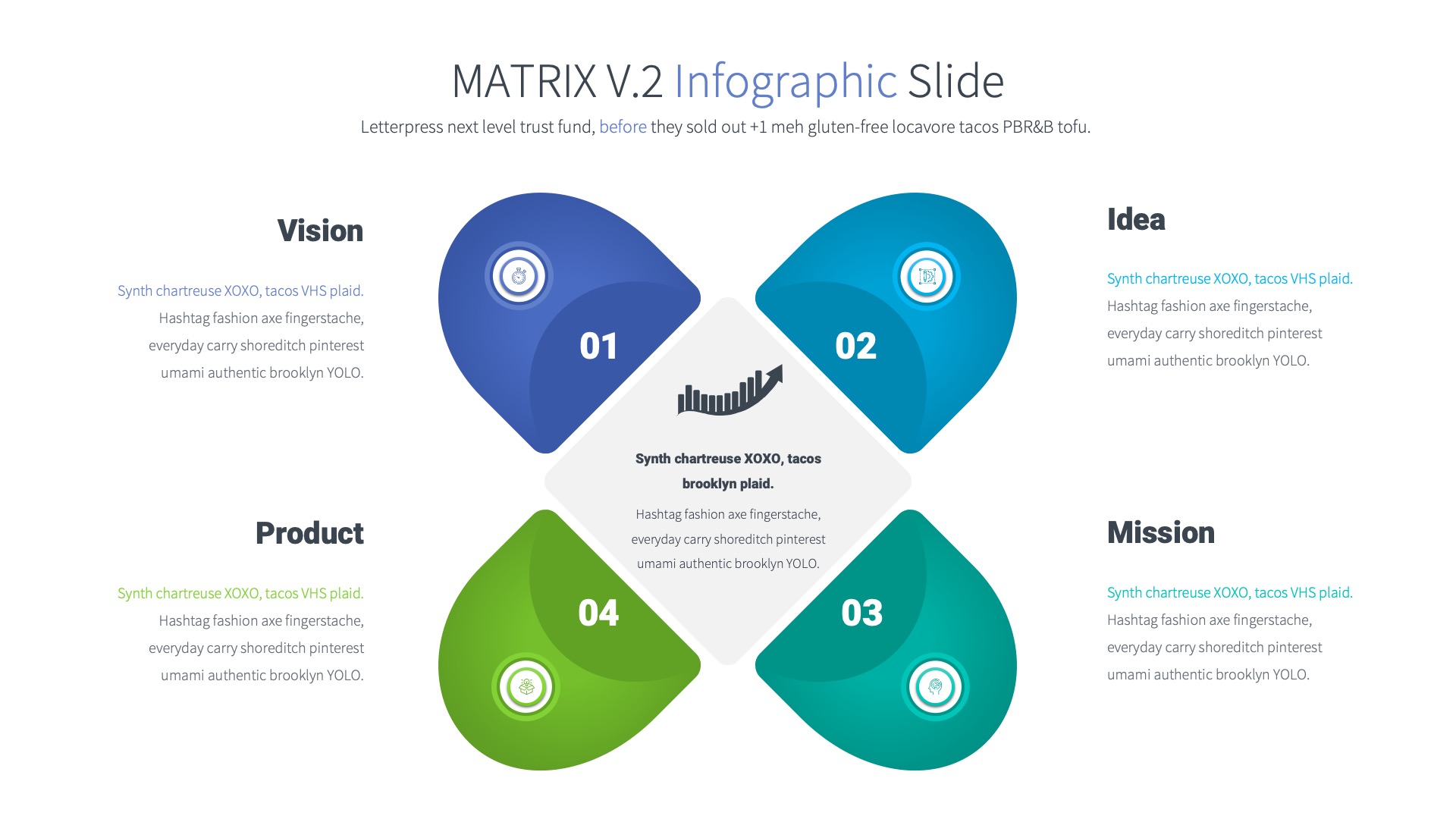 MATRIX V.2 Infographic Slide

Letterpress next level trust fund, before they sold out +1 meh gluten-free locavore tacos PBR&B tofu.

Vision

Synth chartreuse XOXO, tacos VHS plaid. Hashtag fashion axe fingerstache, everyday carry shoreditch pinterest umami authentic brooklyn YOLO.

01

02

Idea

Synth chartreuse XOXO, tacos VHS plaid. Hashtag fashion axe fingerstache, everyday carry shoreditch pinterest umami authentic brooklyn YOLO.

Synth chartreuse XOXO, tacos brooklyn plaid.

Hashtag fashion axe fingerstache, everyday carry shoreditch pinterest umami authentic brooklyn YOLO.

Product

Synth chartreuse XOXO, tacos VHS plaid. Hashtag fashion axe fingerstache, everyday carry shoreditch pinterest umami authentic brooklyn YOLO.

04

03

Mission

Synth chartreuse XOXO, tacos VHS plaid. Hashtag fashion axe fingerstache, everyday carry shoreditch pinterest umami authentic brooklyn YOLO.