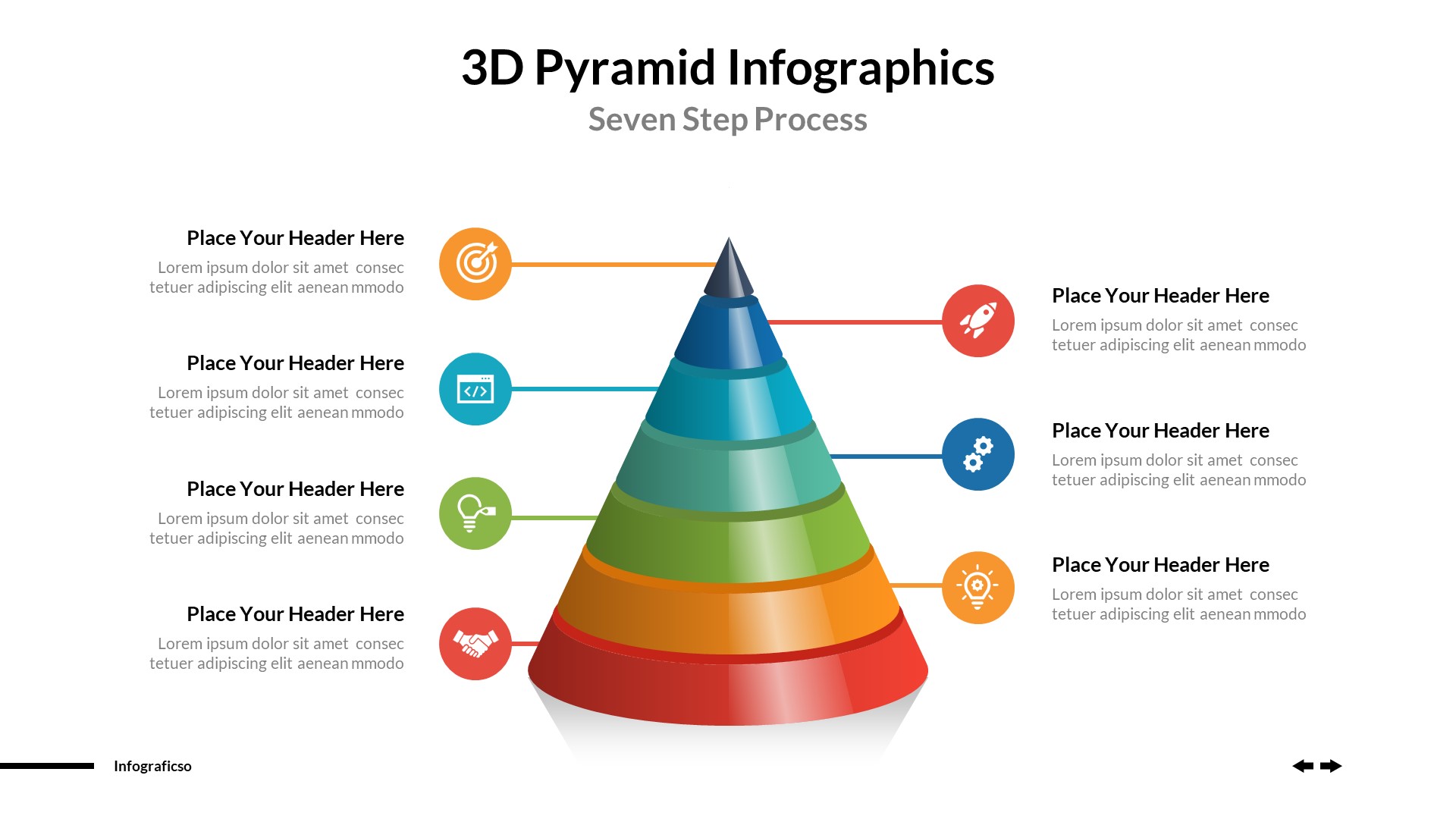 3D Pyramid Infographics

Seven Step Process

Place Your Header Here

Lorem ipsum dolor sit amet consec tetuer adipiscing elit aenean mmodo

Place Your Header Here

Lorem ipsum dolor sit amet consec tetuer adipiscing elit aenean mmodo

Place Your Header Here

Lorem ipsum dolor sit amet consec tetuer adipiscing elit aenean mmodo

Place Your Header Here

Lorem ipsum dolor sit amet consec tetuer adipiscing elit aenean mmodo

Place Your Header Here

Lorem ipsum dolor sit amet consec tetuer adipiscing elit aenean mmodo

Place Your Header Here

Lorem ipsum dolor sit amet consec tetuer adipiscing elit aenean mmodo

Place Your Header Here

Lorem ipsum dolor sit amet consec tetuer adipiscing elit aenean mmodo

Infograficso