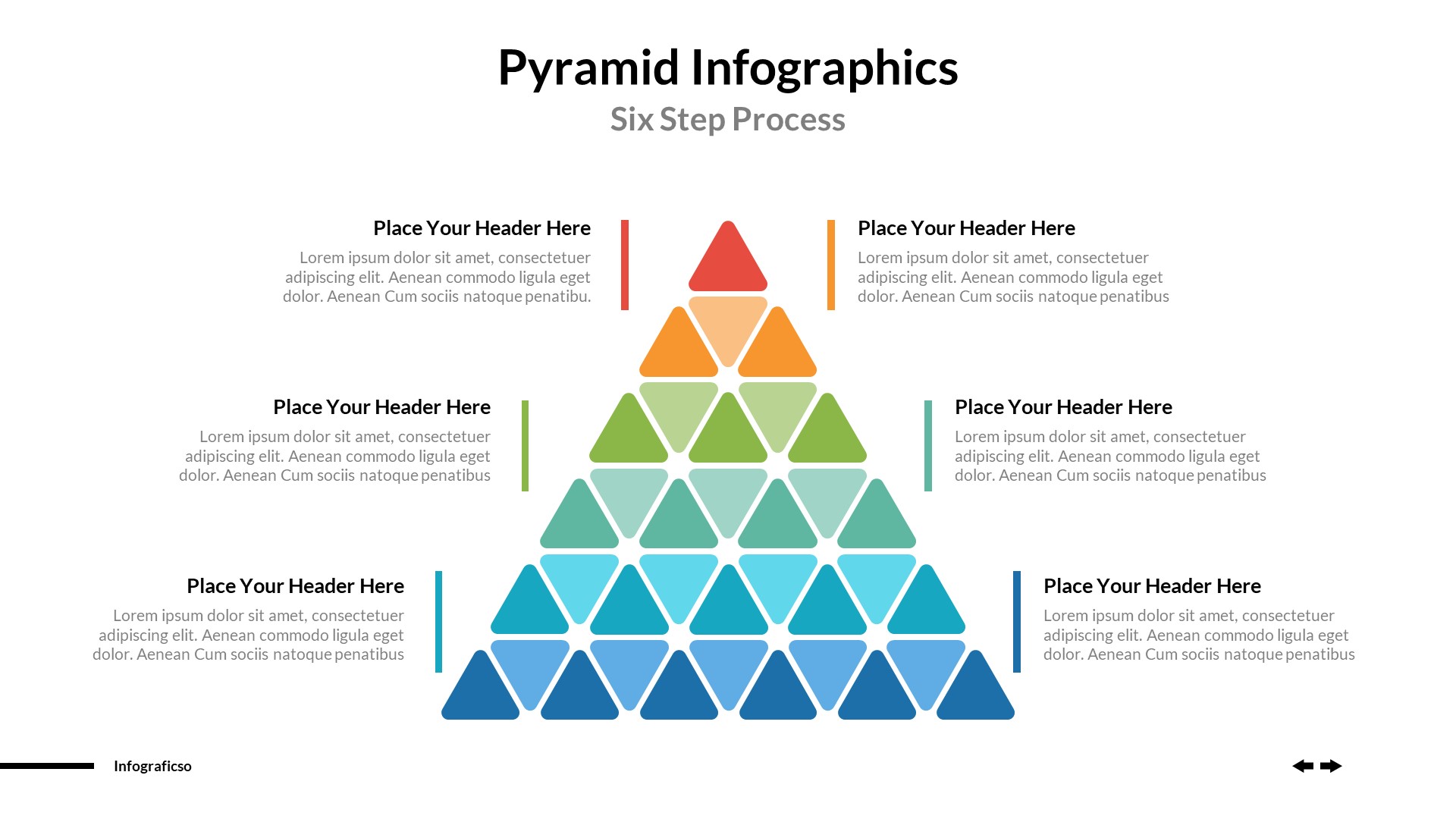 Pyramid Infographics

Six Step Process

Place Your Header Here

Lorem ipsum dolor sit amet, consectetuer adipiscing elit. Aenean commodo ligula eget dolor. Aenean Cum sociis natoque penatibu.

Place Your Header Here

Lorem ipsum dolor sit amet, consectetuer adipiscing elit. Aenean commodo ligula eget dolor. Aenean Cum sociis natoque penatibus

Place Your Header Here

Lorem ipsum dolor sit amet, consectetuer adipiscing elit. Aenean commodo ligula eget dolor. Aenean Cum sociis natoque penatibus

Place Your Header Here

Lorem ipsum dolor sit amet, consectetuer adipiscing elit. Aenean commodo ligula eget dolor. Aenean Cum sociis natoque penatibus

Place Your Header Here

Lorem ipsum dolor sit amet, consectetuer adipiscing elit. Aenean commodo ligula eget dolor. Aenean Cum sociis natoque penatibus

Place Your Header Here

Lorem ipsum dolor sit amet, consectetuer adipiscing elit. Aenean commodo ligula eget dolor. Aenean Cum sociis natoque penatibus

Infograficso