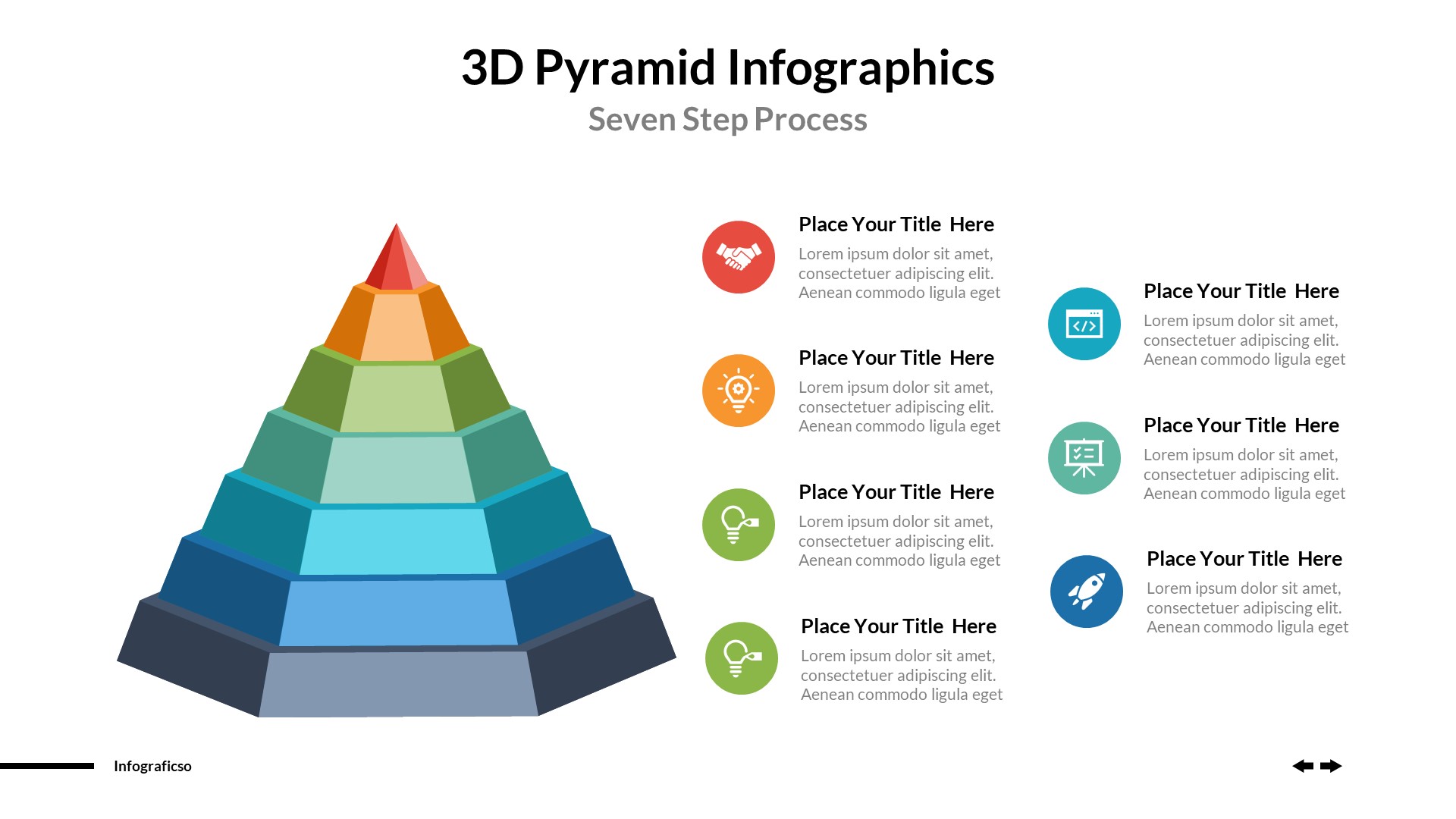 3D Pyramid Infographics

Seven Step Process

Place Your Title Here

Lorem ipsum dolor sit amet, consectetuer adipiscing elit. Aenean commodo ligula eget

Place Your Title Here

Lorem ipsum dolor sit amet, consectetuer adipiscing elit. Aenean commodo ligula eget

Place Your Title Here

Lorem ipsum dolor sit amet, consectetuer adipiscing elit. Aenean commodo ligula eget

Place Your Title Here

Lorem ipsum dolor sit amet, consectetuer adipiscing elit. Aenean commodo ligula eget

Place Your Title Here

Lorem ipsum dolor sit amet, consectetuer adipiscing elit. Aenean commodo ligula eget

Place Your Title Here

Lorem ipsum dolor sit amet, consectetuer adipiscing elit. Aenean commodo ligula eget

Place Your Title Here

Lorem ipsum dolor sit amet, consectetuer adipiscing elit. Aenean commodo ligula eget

Infograficso