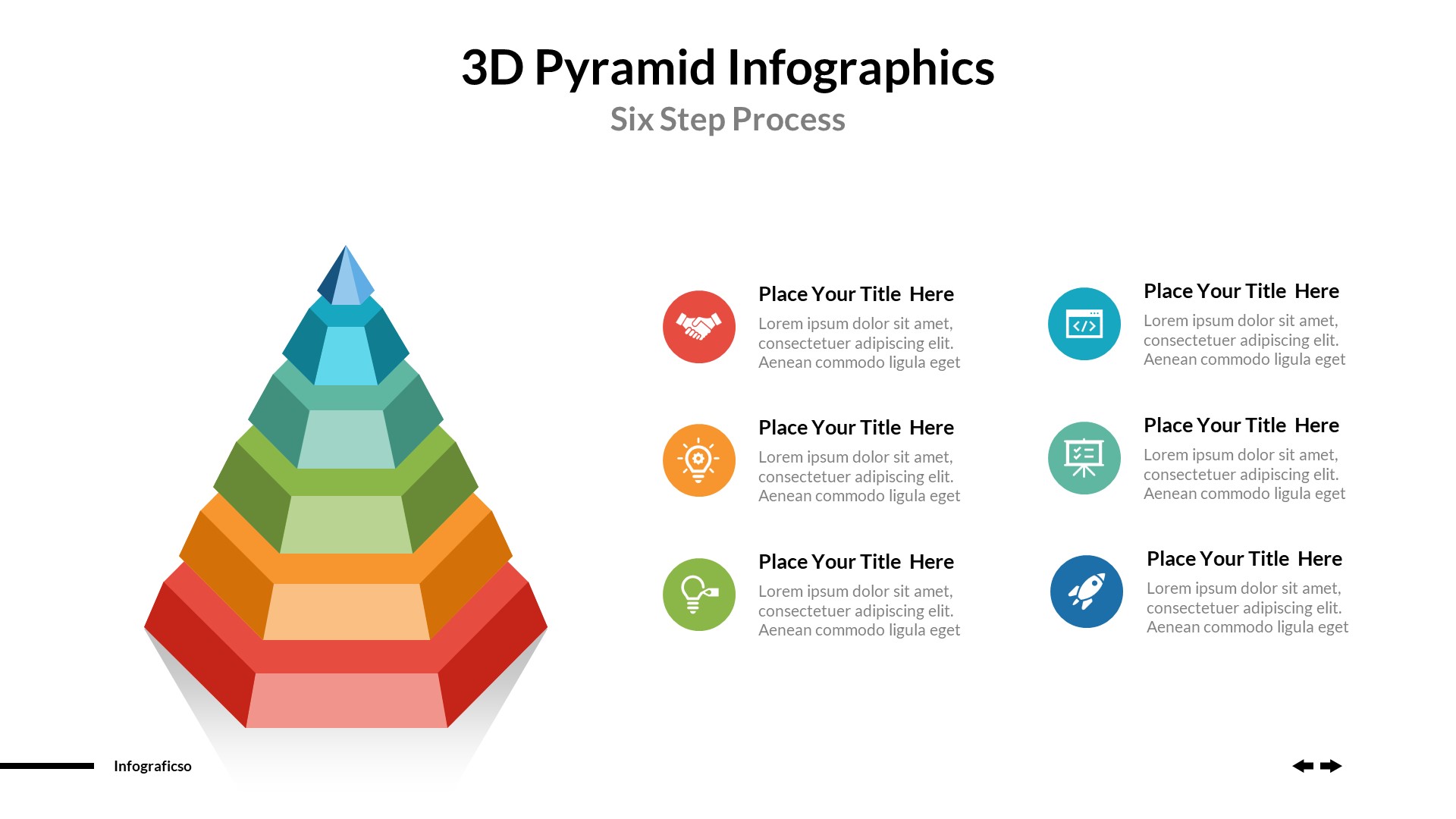 3D Pyramid Infographics

Six Step Process

Place Your Title Here

Lorem ipsum dolor sit amet, consectetuer adipiscing elit. Aenean commodo ligula eget

Place Your Title Here

Lorem ipsum dolor sit amet, consectetuer adipiscing elit. Aenean commodo ligula eget

Place Your Title Here

Lorem ipsum dolor sit amet, consectetuer adipiscing elit. Aenean commodo ligula eget

Place Your Title Here

Lorem ipsum dolor sit amet, consectetuer adipiscing elit. Aenean commodo ligula eget

Place Your Title Here

Lorem ipsum dolor sit amet, consectetuer adipiscing elit. Aenean commodo ligula eget

Place Your Title Here

Lorem ipsum dolor sit amet, consectetuer adipiscing elit. Aenean commodo ligula eget

Infograficso