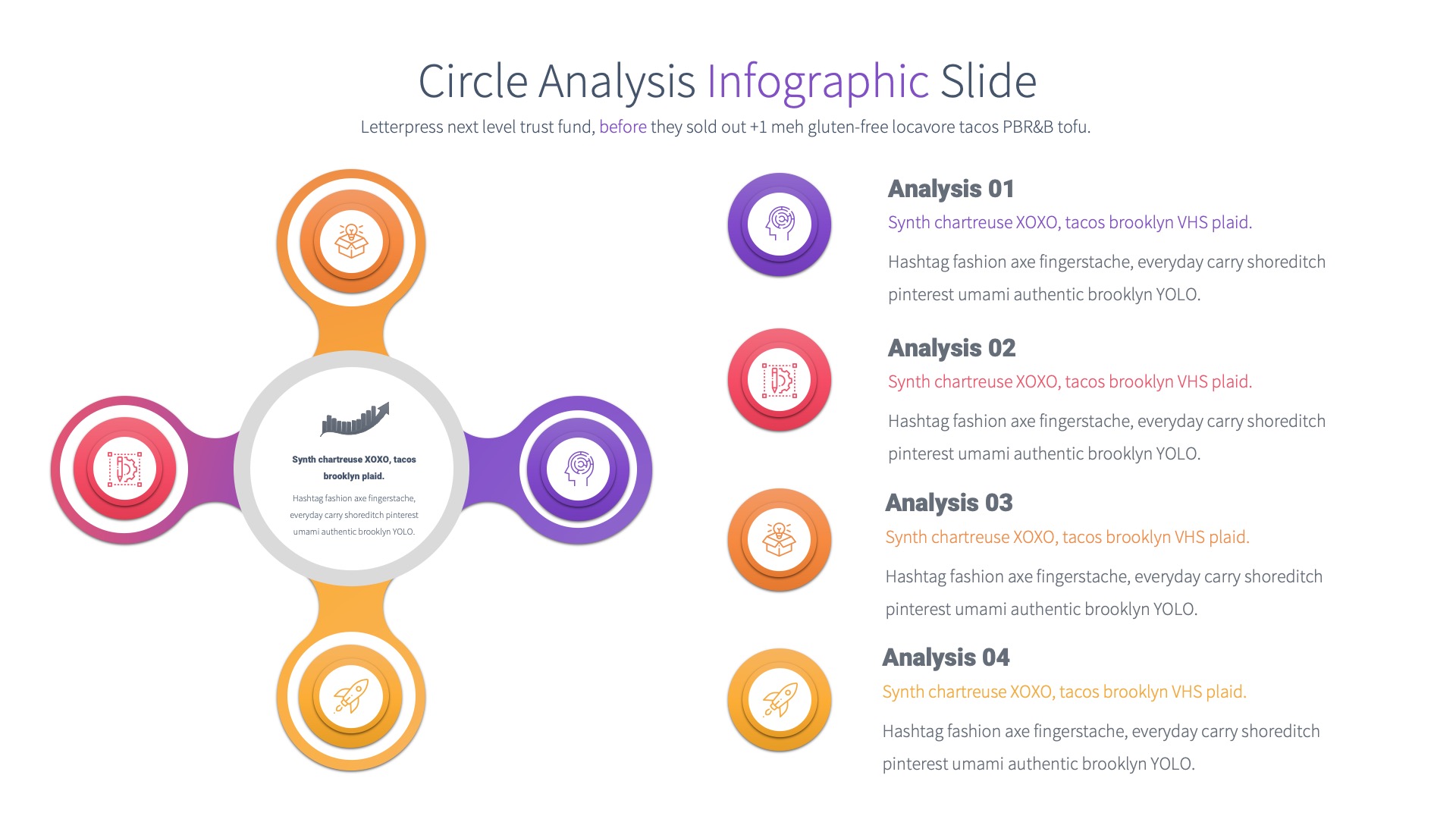 Circle Analysis Infographic Slide

Letterpress next level trust fund, before they sold out +1 meh gluten-free locavore tacos PBR&B tofu.

Synth chartreuse XOXO, tacos brooklyn plaid.

Hashtag fashion axe fingerstache, everyday carry shoreditch pinterest umami authentic brooklyn YOLO.

Analysis 01

Synth chartreuse XOXO, tacos brooklyn VHS plaid.

Hashtag fashion axe fingerstache, everyday carry shoreditch pinterest umami authentic brooklyn YOLO.

Analysis 02

Synth chartreuse XOXO, tacos brooklyn VHS plaid.

Hashtag fashion axe fingerstache, everyday carry shoreditch pinterest umami authentic brooklyn YOLO.

Analysis 03

Synth chartreuse XOXO, tacos brooklyn VHS plaid.

Hashtag fashion axe fingerstache, everyday carry shoreditch pinterest umami authentic brooklyn YOLO.

Analysis 04

Synth chartreuse XOXO, tacos brooklyn VHS plaid.

Hashtag fashion axe fingerstache, everyday carry shoreditch pinterest umami authentic brooklyn YOLO.