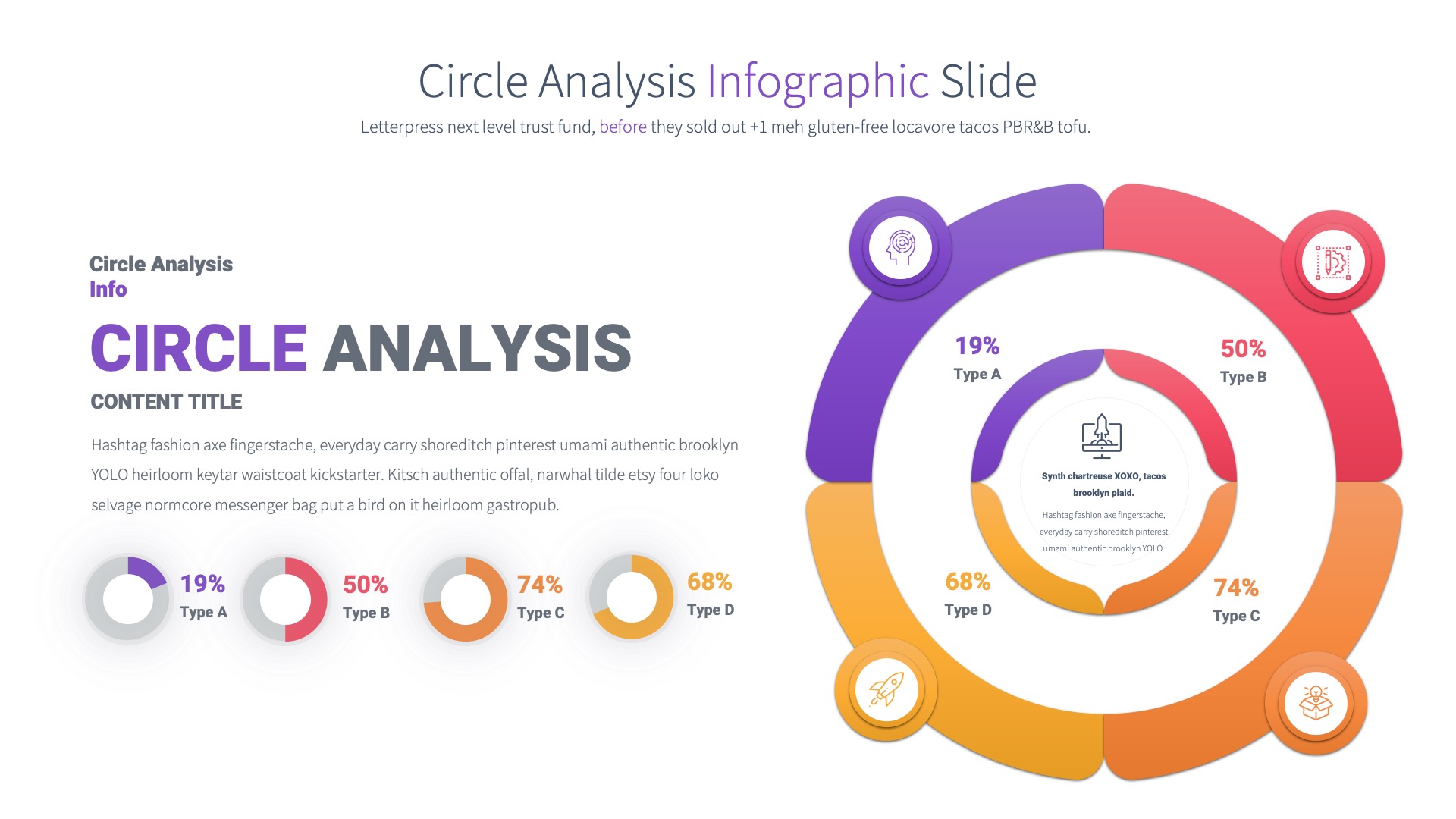 Circle Analysis Infographic Slide

Letterpress next level trust fund, before they sold out +1 meh gluten-free locavore tacos PBR&B tofu.

Circle Analysis
Info

CIRCLE ANALYSIS

CONTENT TITLE

Hashtag fashion axe fingerstache, everyday carry shoreditch pinterest umami authentic brooklyn YOLO heirloom keytar waistcoat kickstarter. Kitsch authentic offal, narwhal tilde etsy four loko selvage normcore messenger bag put a bird on it heirloom gastropub.

19%
Type A

50%
Type B

74%
Type C

68%
Type D

19%
Type A

50%
Type B

Synth chartreuse XOXO, tacos brooklyn plaid.

Hashtag fashion axe fingerstache, everyday carry shoreditch pinterest umami authentic brooklyn YOLO.

68%
Type D

74%
Type C