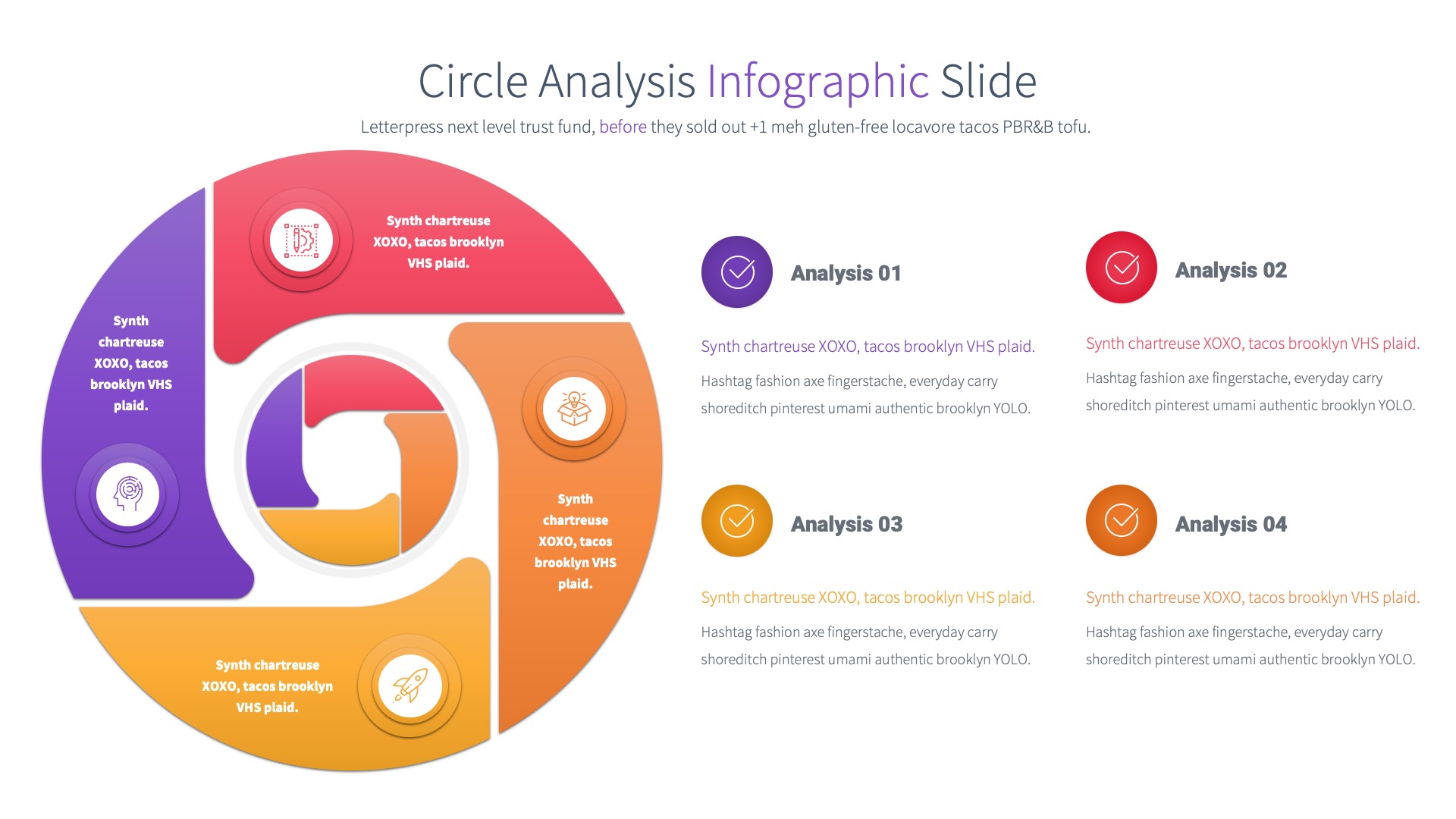 Circle Analysis Infographic Slide

Letterpress next level trust fund, before they sold out +1 meh gluten-free locavore tacos PBR&B tofu.

Synth chartreuse XOXO, tacos brooklyn VHS plaid.

Synth chartreuse XOXO, tacos brooklyn VHS plaid.

Synth chartreuse XOXO, tacos brooklyn VHS plaid.

Synth chartreuse XOXO, tacos brooklyn VHS plaid.

Analysis 01

Synth chartreuse XOXO, tacos brooklyn VHS plaid.

Hashtag fashion axe fingerstache, everyday carry shoreditch pinterest umami authentic brooklyn YOLO.

Analysis 02

Synth chartreuse XOXO, tacos brooklyn VHS plaid.

Hashtag fashion axe fingerstache, everyday carry shoreditch pinterest umami authentic brooklyn YOLO.

Analysis 03

Synth chartreuse XOXO, tacos brooklyn VHS plaid.

Hashtag fashion axe fingerstache, everyday carry shoreditch pinterest umami authentic brooklyn YOLO.

Analysis 04

Synth chartreuse XOXO, tacos brooklyn VHS plaid.

Hashtag fashion axe fingerstache, everyday carry shoreditch pinterest umami authentic brooklyn YOLO.