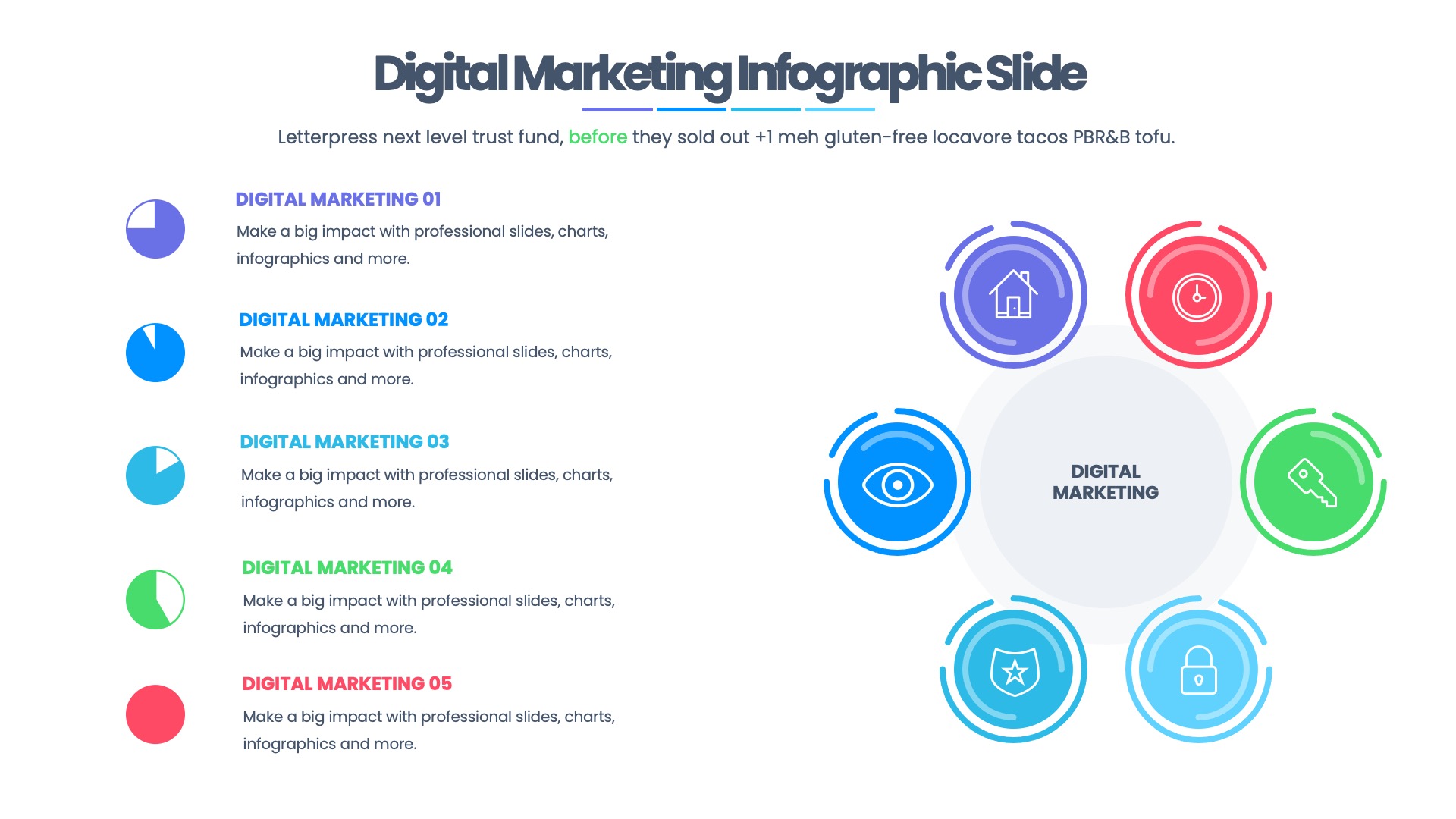 Digital Marketing Infographic Slide

Letterpress next level trust fund, before they sold out +1 meh gluten-free locavore tacos PBR&B tofu.

DIGITAL MARKETING 01
Make a big impact with professional slides, charts, infographics and more.

DIGITAL MARKETING 02
Make a big impact with professional slides, charts, infographics and more.

DIGITAL MARKETING 03
Make a big impact with professional slides, charts, infographics and more.

DIGITAL MARKETING 04
Make a big impact with professional slides, charts, infographics and more.

DIGITAL MARKETING 05
Make a big impact with professional slides, charts, infographics and more.

DIGITAL MARKETING