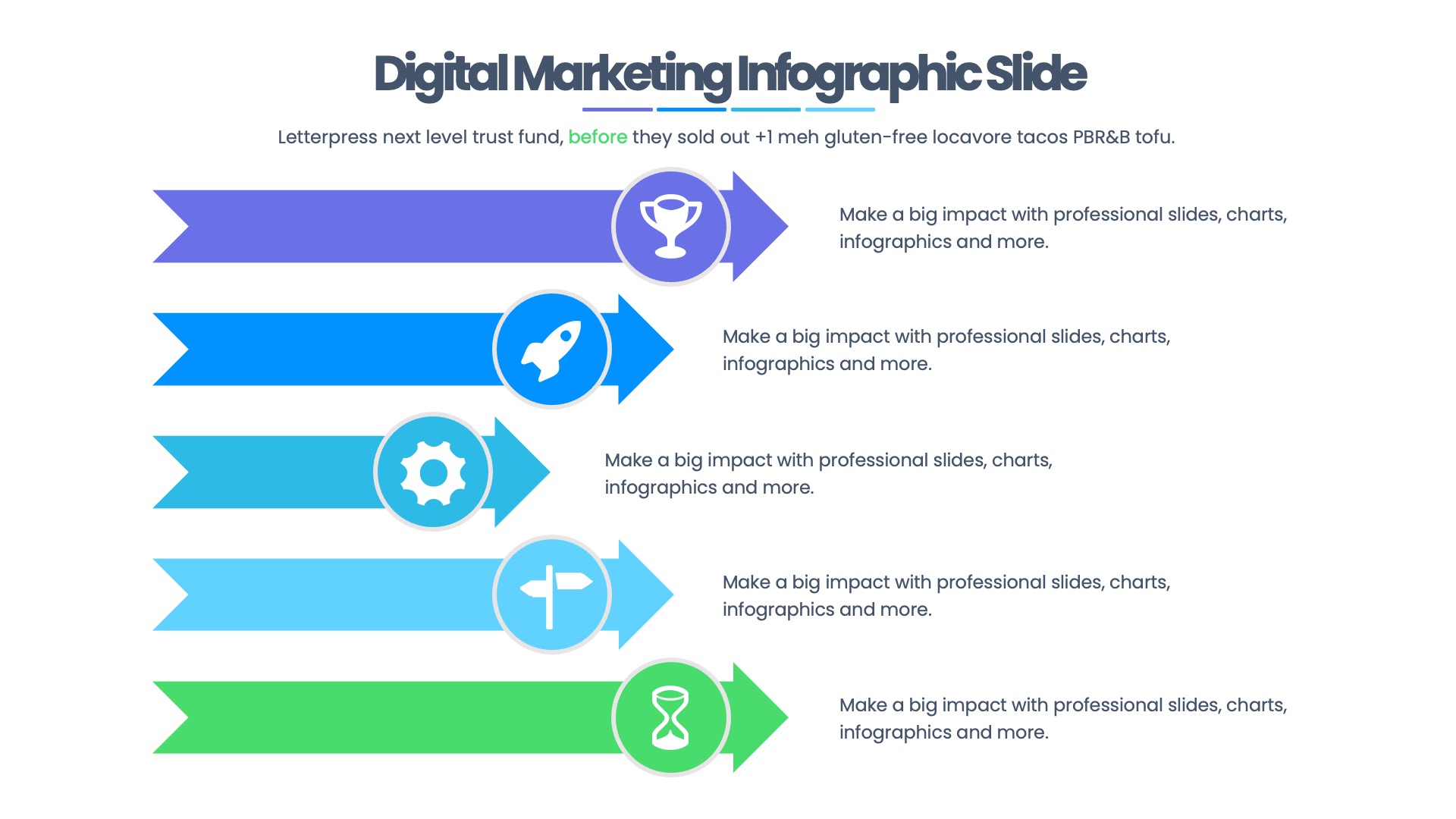 Digital Marketing Infographic Slide

Letterpress next level trust fund, before they sold out +1 meh gluten-free locavore tacos PBR&B tofu.

Make a big impact with professional slides, charts, infographics and more.

Make a big impact with professional slides, charts, infographics and more.

Make a big impact with professional slides, charts, infographics and more.

Make a big impact with professional slides, charts, infographics and more.

Make a big impact with professional slides, charts, infographics and more.