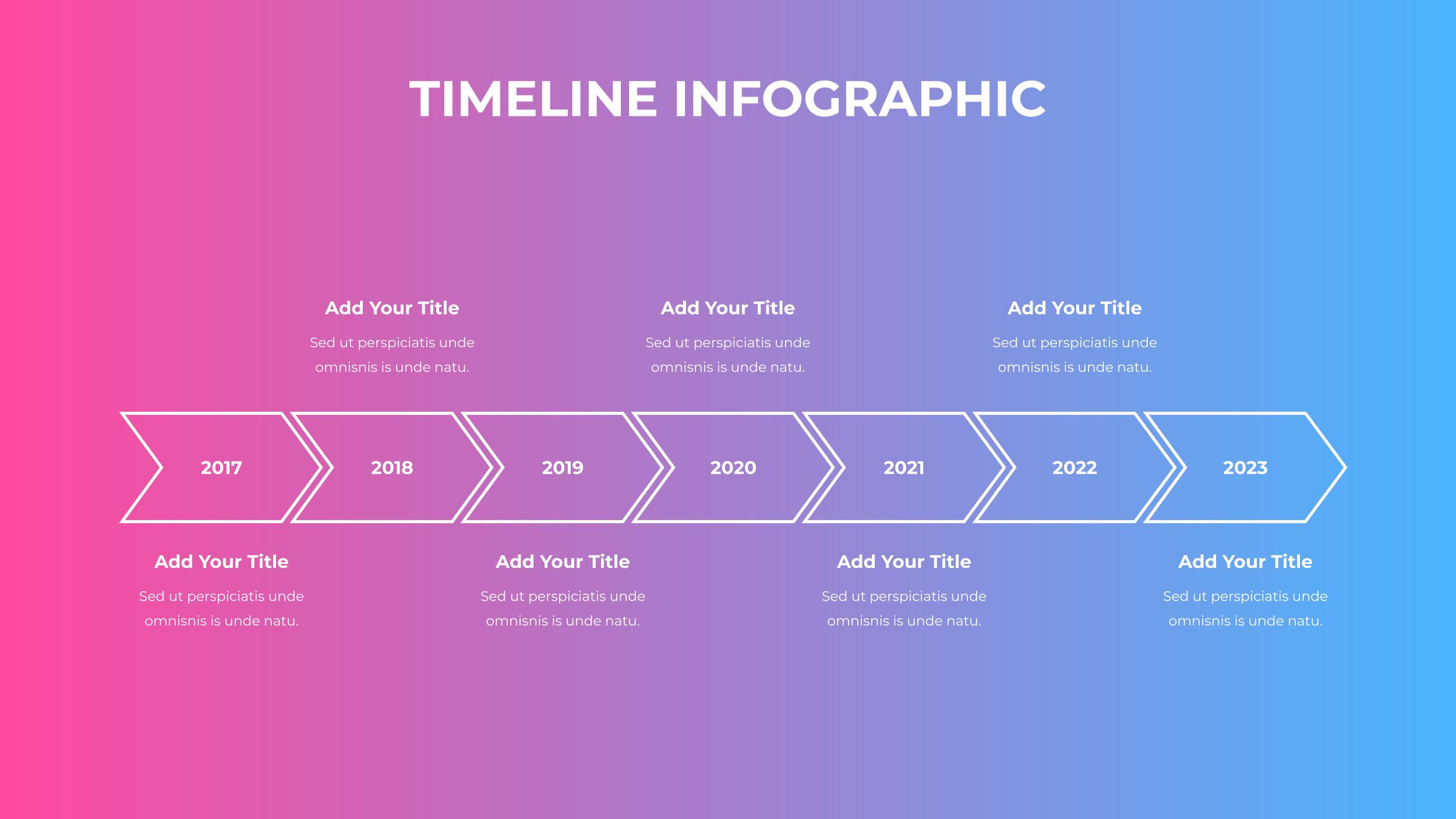 TIMELINE INFOGRAPHIC

Add Your Title
Sed ut perspiciatis unde omnisnis is unde natu.

Add Your Title
Sed ut perspiciatis unde omnisnis is unde natu.

Add Your Title
Sed ut perspiciatis unde omnisnis is unde natu.

2017

2018

2019

2020

2021

2022

2023

Add Your Title
Sed ut perspiciatis unde omnisnis is unde natu.

Add Your Title
Sed ut perspiciatis unde omnisnis is unde natu.

Add Your Title
Sed ut perspiciatis unde omnisnis is unde natu.

Add Your Title
Sed ut perspiciatis unde omnisnis is unde natu.