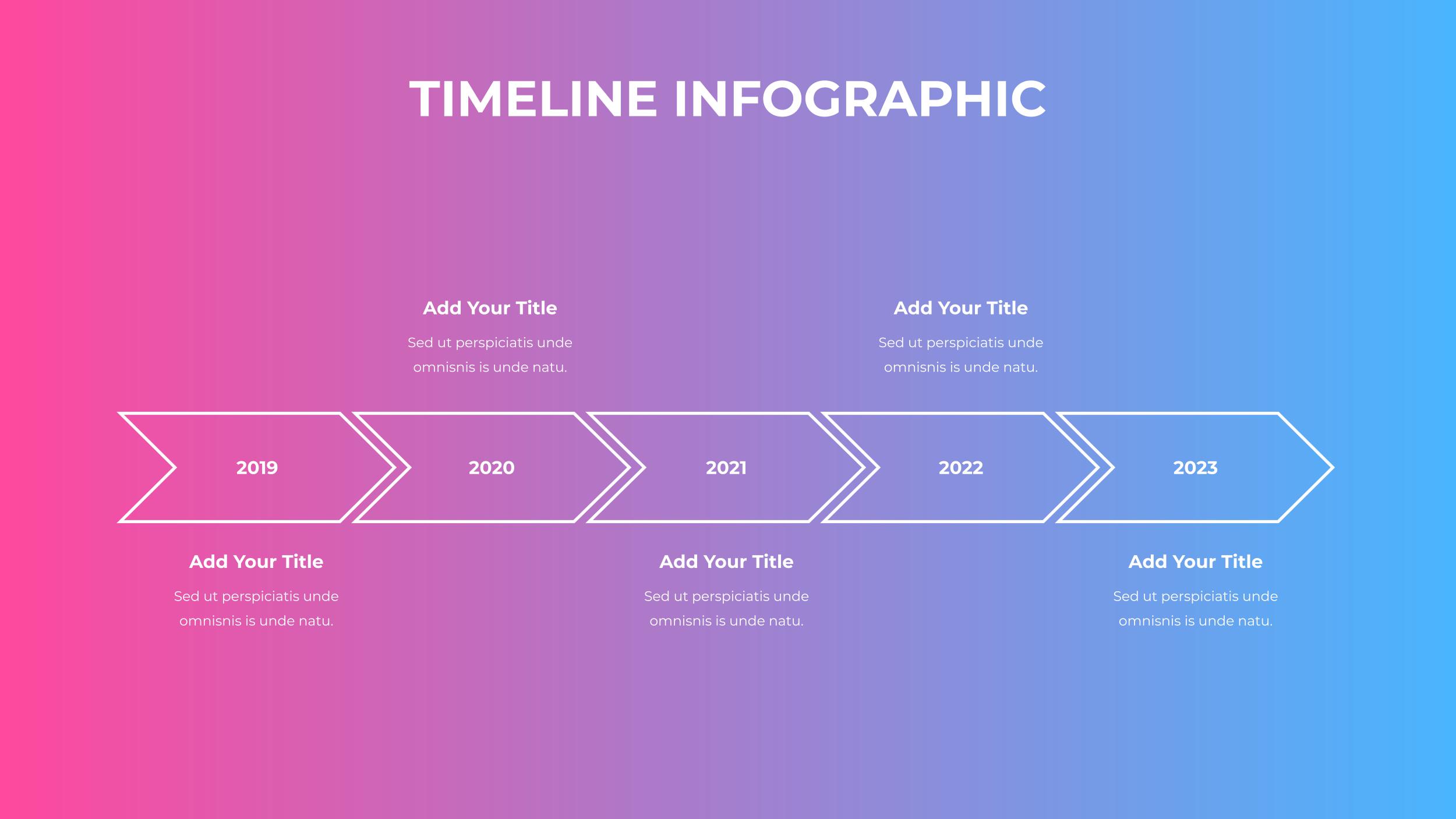 TIMELINE INFOGRAPHIC

Add Your Title

Sed ut perspiciatis unde omnisnis is unde natu.

Add Your Title

Sed ut perspiciatis unde omnisnis is unde natu.

2019

2020

2021

2022

2023

Add Your Title

Sed ut perspiciatis unde omnisnis is unde natu.

Add Your Title

Sed ut perspiciatis unde omnisnis is unde natu.

Add Your Title

Sed ut perspiciatis unde omnisnis is unde natu.