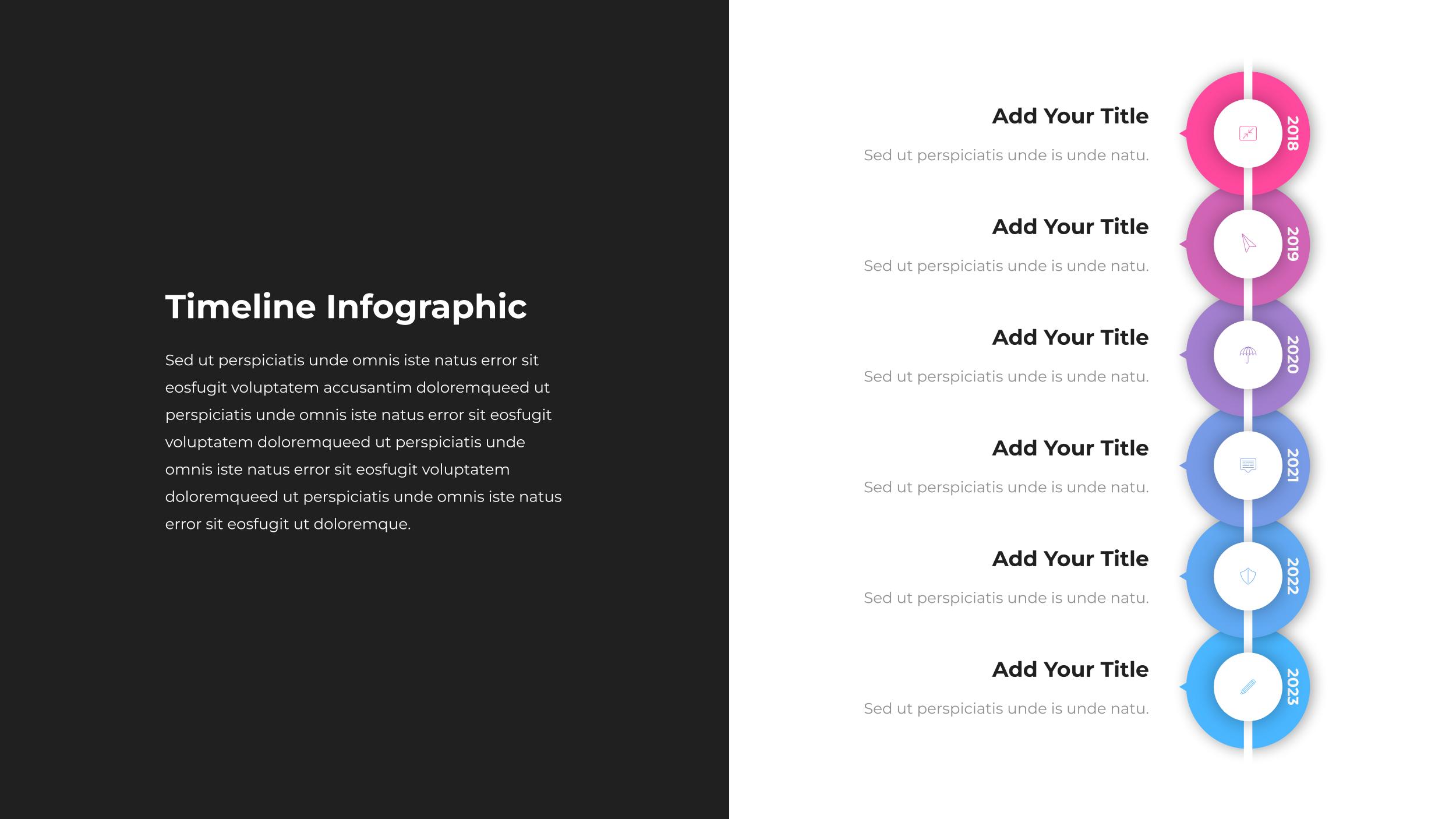 Timeline Infographic

Sed ut perspiciatis unde omnis iste natus error sit eosfugit voluptatem accusantim doloremqueed ut perspiciatis unde omnis iste natus error sit eosfugit voluptatem doloremqueed ut perspiciatis unde omnis iste natus error sit eosfugit voluptatem doloremqueed ut perspiciatis unde omnis iste natus error sit eosfugit ut doloremque.

Add Your Title

Sed ut perspiciatis unde is unde natu.

2018

Add Your Title

Sed ut perspiciatis unde is unde natu.

2019

Add Your Title

Sed ut perspiciatis unde is unde natu.

2020

Add Your Title

Sed ut perspiciatis unde is unde natu.

2021

Add Your Title

Sed ut perspiciatis unde is unde natu.

2022

Add Your Title

Sed ut perspiciatis unde is unde natu.

2023