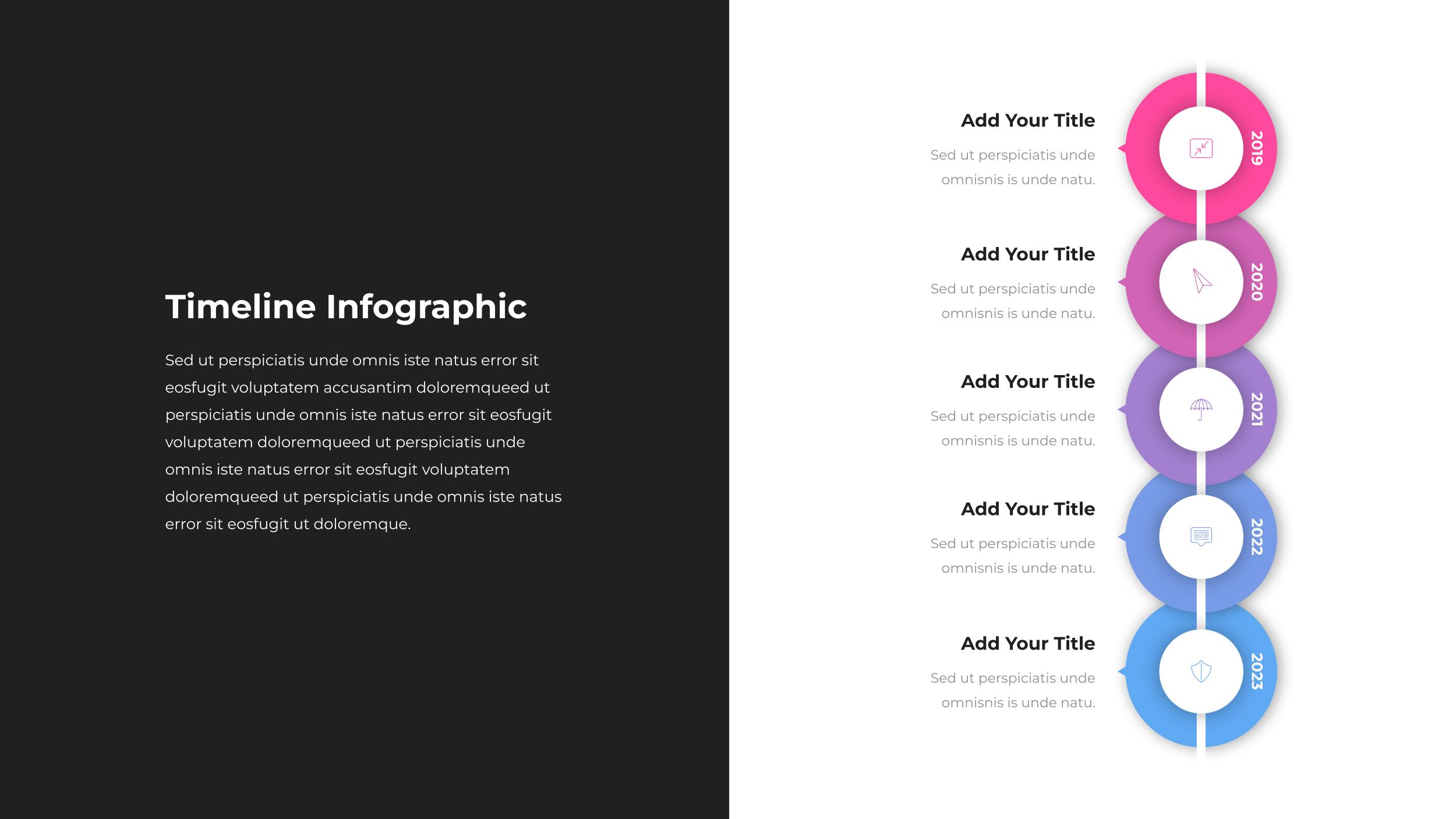 Timeline Infographic

Sed ut perspiciatis unde omnis iste natus error sit eosfugit voluptatem accusantim doloremqueed ut perspiciatis unde omnis iste natus error sit eosfugit voluptatem doloremqueed ut perspiciatis unde omnis iste natus error sit eosfugit voluptatem doloremqueed ut perspiciatis unde omnis iste natus error sit eosfugit ut doloremque.

Add Your Title

Sed ut perspiciatis unde omnisnis is unde natu.

2019

Add Your Title

Sed ut perspiciatis unde omnisnis is unde natu.

2020

Add Your Title

Sed ut perspiciatis unde omnisnis is unde natu.

2021

Add Your Title

Sed ut perspiciatis unde omnisnis is unde natu.

2022

Add Your Title

Sed ut perspiciatis unde omnisnis is unde natu.

2023