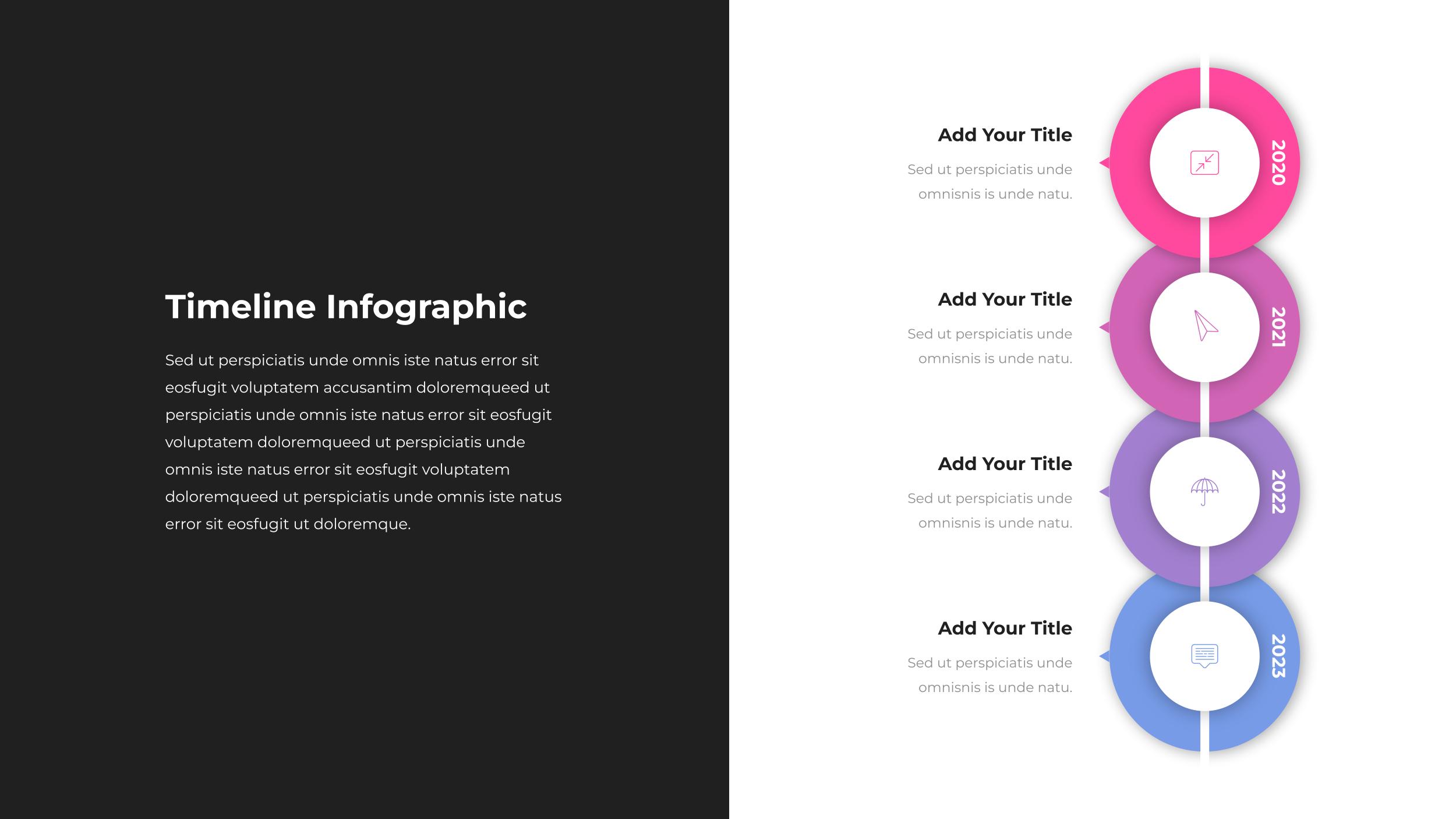 Timeline Infographic

Sed ut perspiciatis unde omnis iste natus error sit eosfugit voluptatem accusantim doloremqueed ut perspiciatis unde omnis iste natus error sit eosfugit voluptatem doloremqueed ut perspiciatis unde omnis iste natus error sit eosfugit voluptatem doloremqueed ut perspiciatis unde omnis iste natus error sit eosfugit ut doloremque.

Add Your Title

Sed ut perspiciatis unde omnisnis is unde natu.

2020

Add Your Title

Sed ut perspiciatis unde omnisnis is unde natu.

2021

Add Your Title

Sed ut perspiciatis unde omnisnis is unde natu.

2022

Add Your Title

Sed ut perspiciatis unde omnisnis is unde natu.

2023