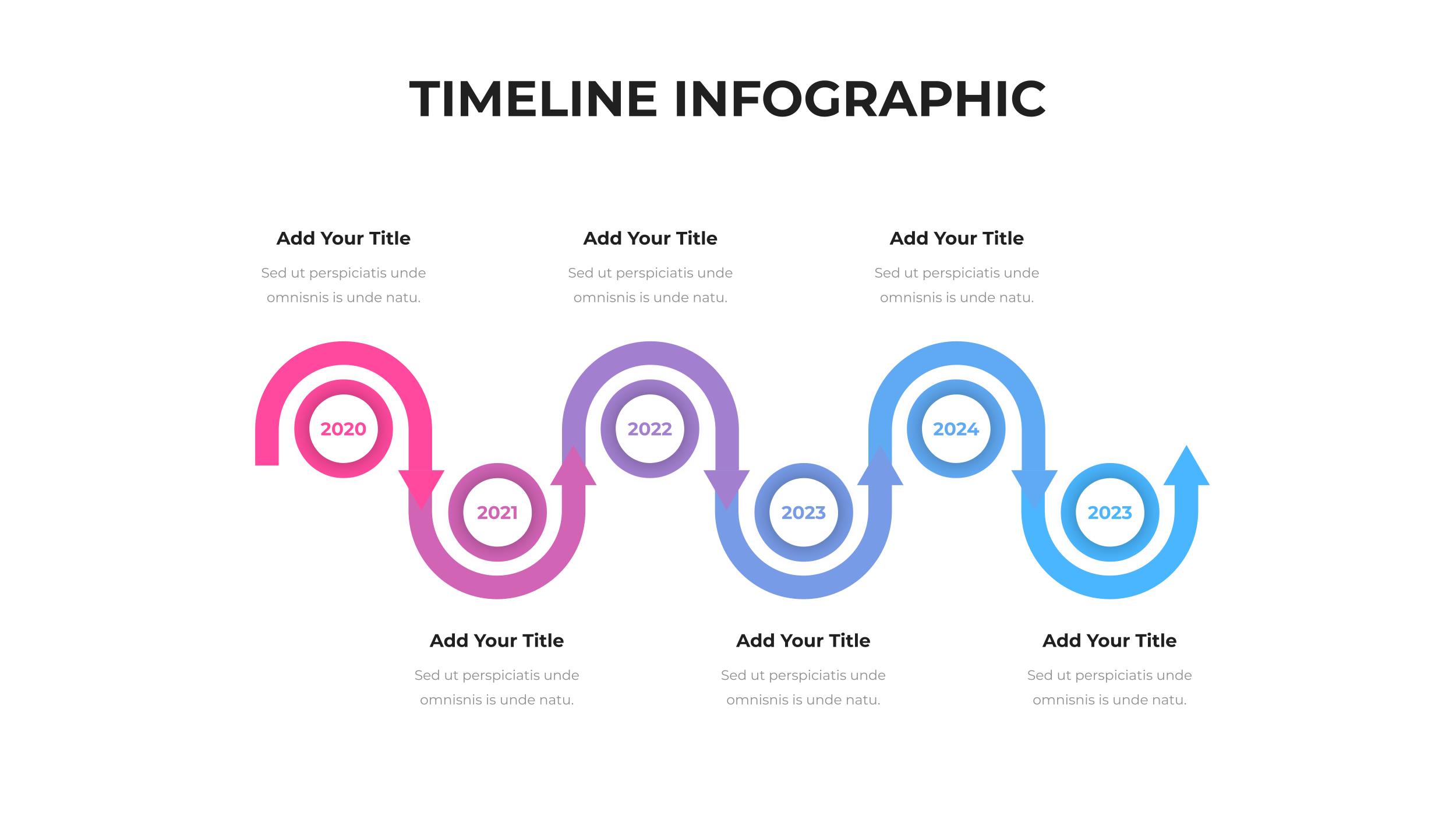 TIMELINE INFOGRAPHIC

Add Your Title
Sed ut perspiciatis unde omnisnis is unde natu.

Add Your Title
Sed ut perspiciatis unde omnisnis is unde natu.

Add Your Title
Sed ut perspiciatis unde omnisnis is unde natu.

2020

2021

2022

2023

2024

2023

Add Your Title
Sed ut perspiciatis unde omnisnis is unde natu.

Add Your Title
Sed ut perspiciatis unde omnisnis is unde natu.

Add Your Title
Sed ut perspiciatis unde omnisnis is unde natu.