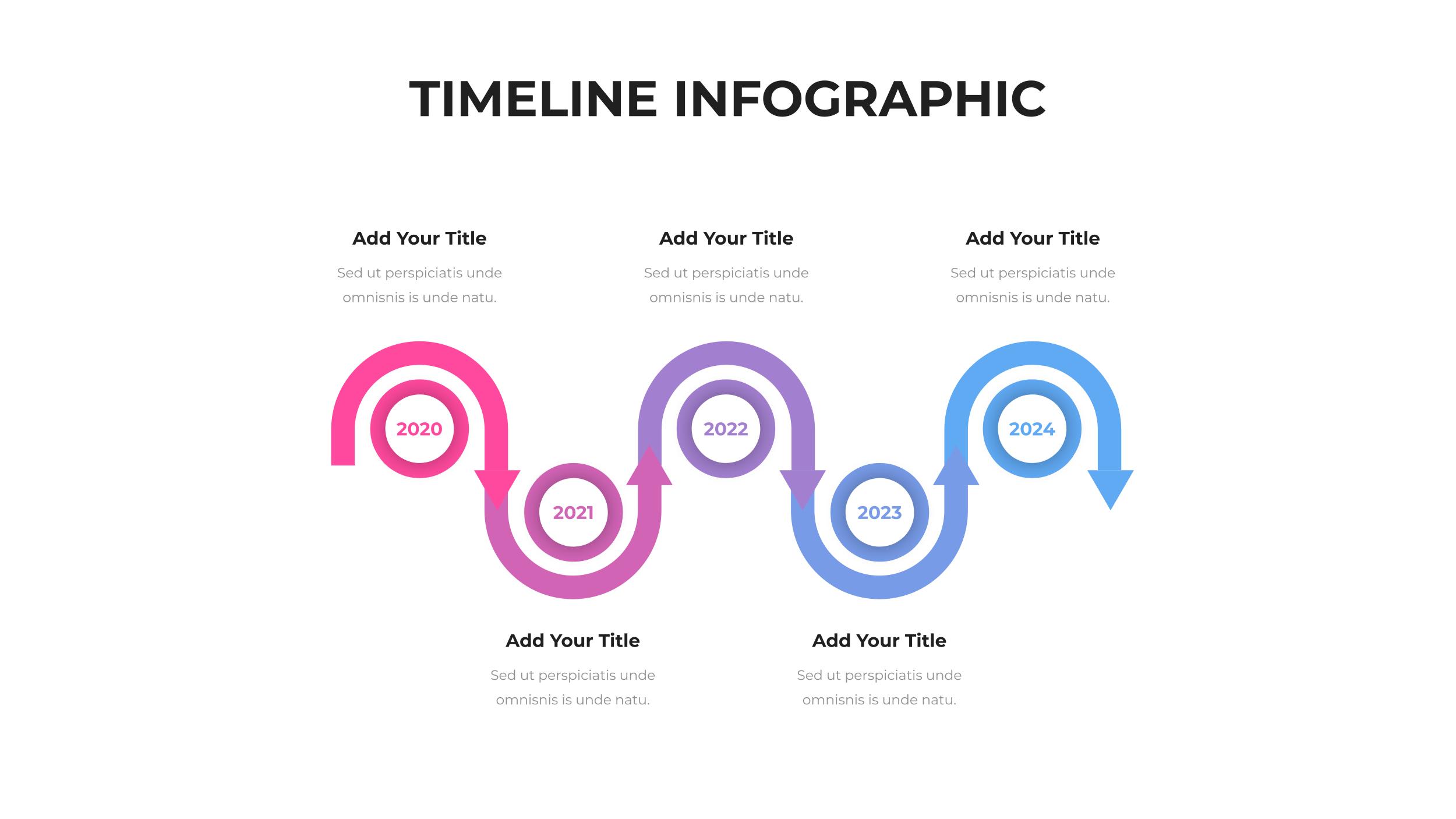 TIMELINE INFOGRAPHIC

Add Your Title
Sed ut perspiciatis unde omnisnis is unde natu.

Add Your Title
Sed ut perspiciatis unde omnisnis is unde natu.

Add Your Title
Sed ut perspiciatis unde omnisnis is unde natu.

2020

2021

2022

2023

2024

Add Your Title
Sed ut perspiciatis unde omnisnis is unde natu.

Add Your Title
Sed ut perspiciatis unde omnisnis is unde natu.