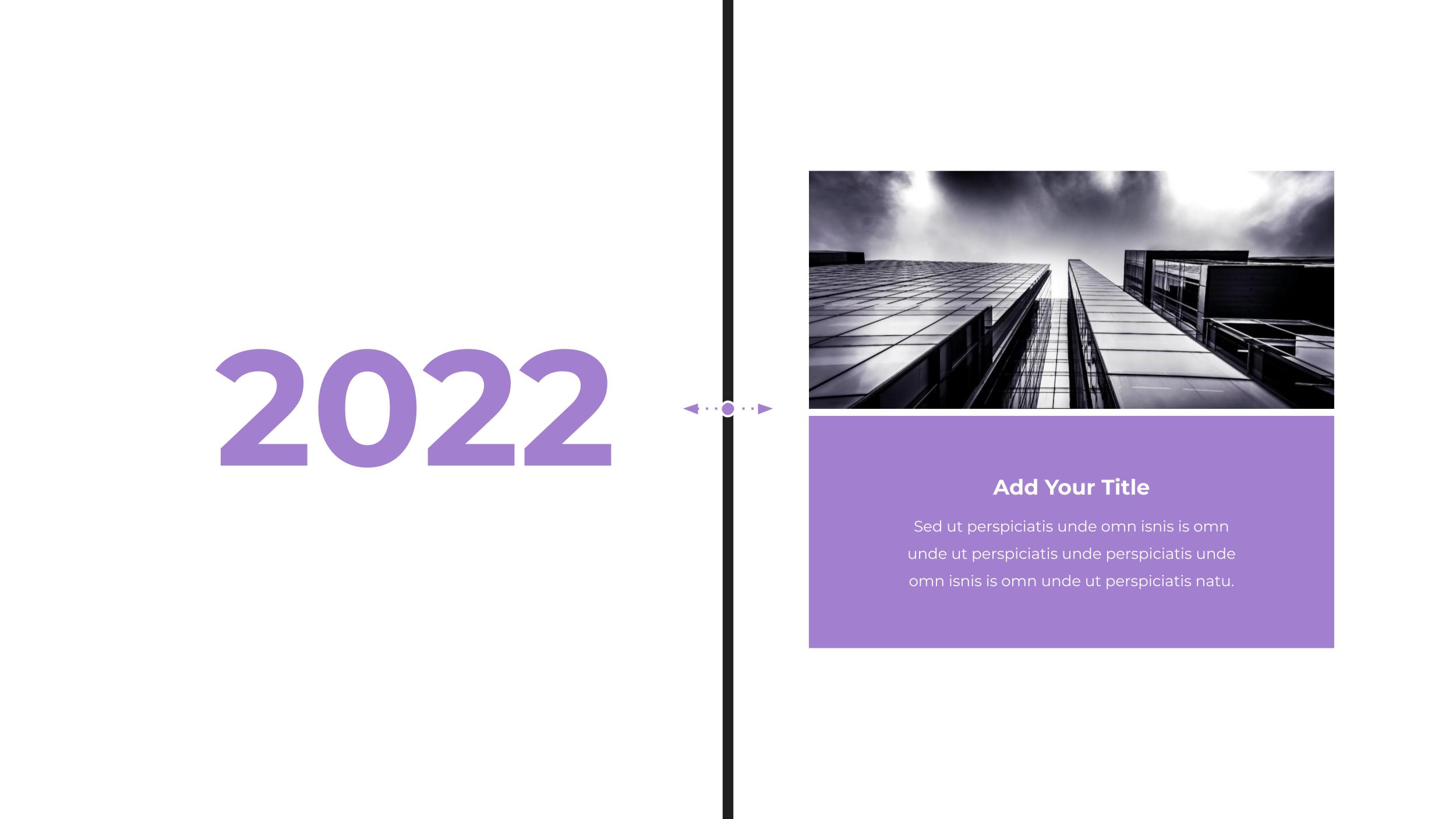 2022

Add Your Title

Sed ut perspiciatis unde omn isnis is omn unde ut perspiciatis unde perspiciatis unde omn isnis is omn unde ut perspiciatis natu.