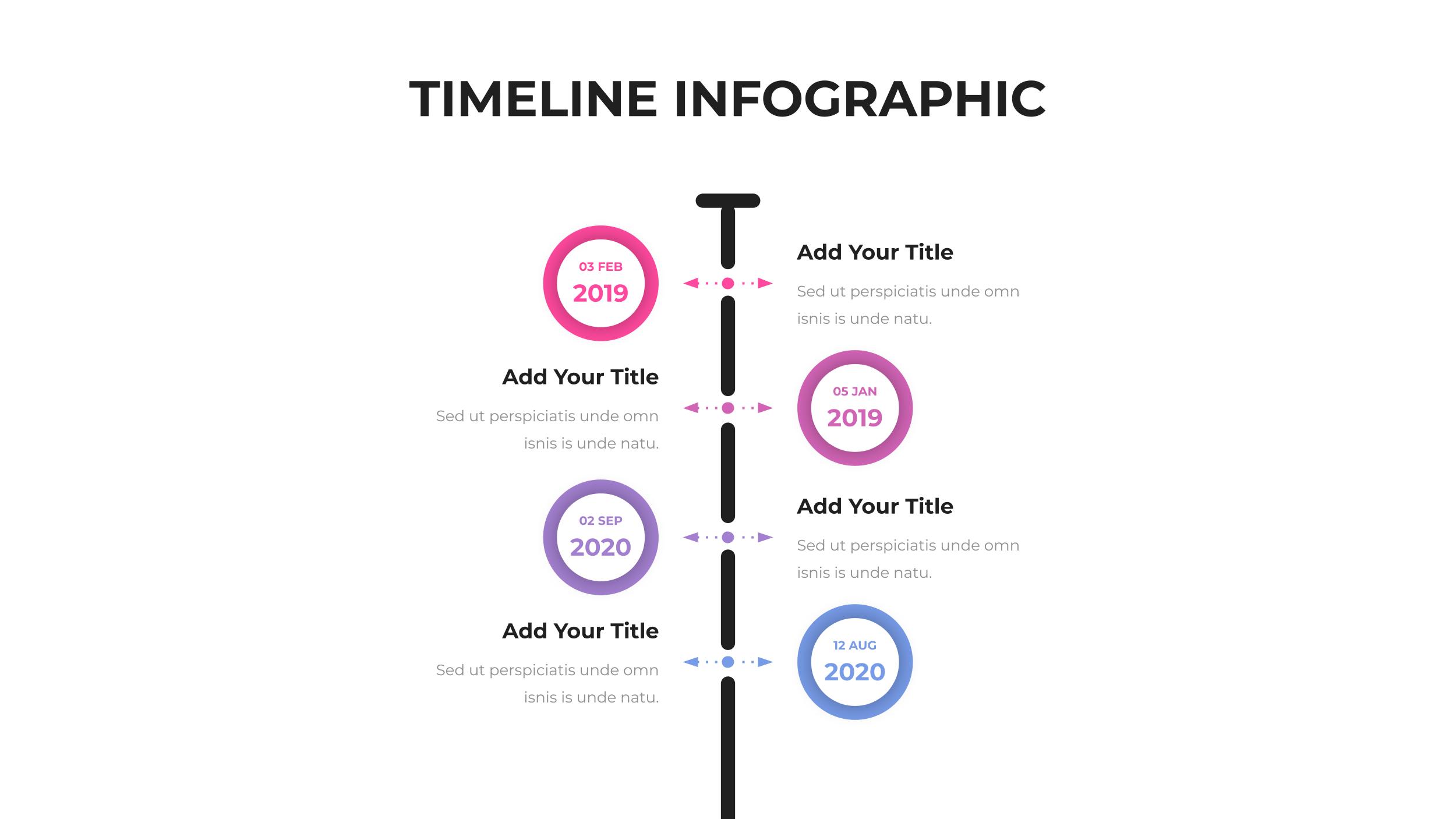 TIMELINE INFOGRAPHIC

03 FEB
2019

Add Your Title

Sed ut perspiciatis unde omn isnis is unde natu.

Add Your Title

Sed ut perspiciatis unde omn isnis is unde natu.

05 JAN
2019

02 SEP
2020

Add Your Title

Sed ut perspiciatis unde omn isnis is unde natu.

Add Your Title

Sed ut perspiciatis unde omn isnis is unde natu.

12 AUG
2020