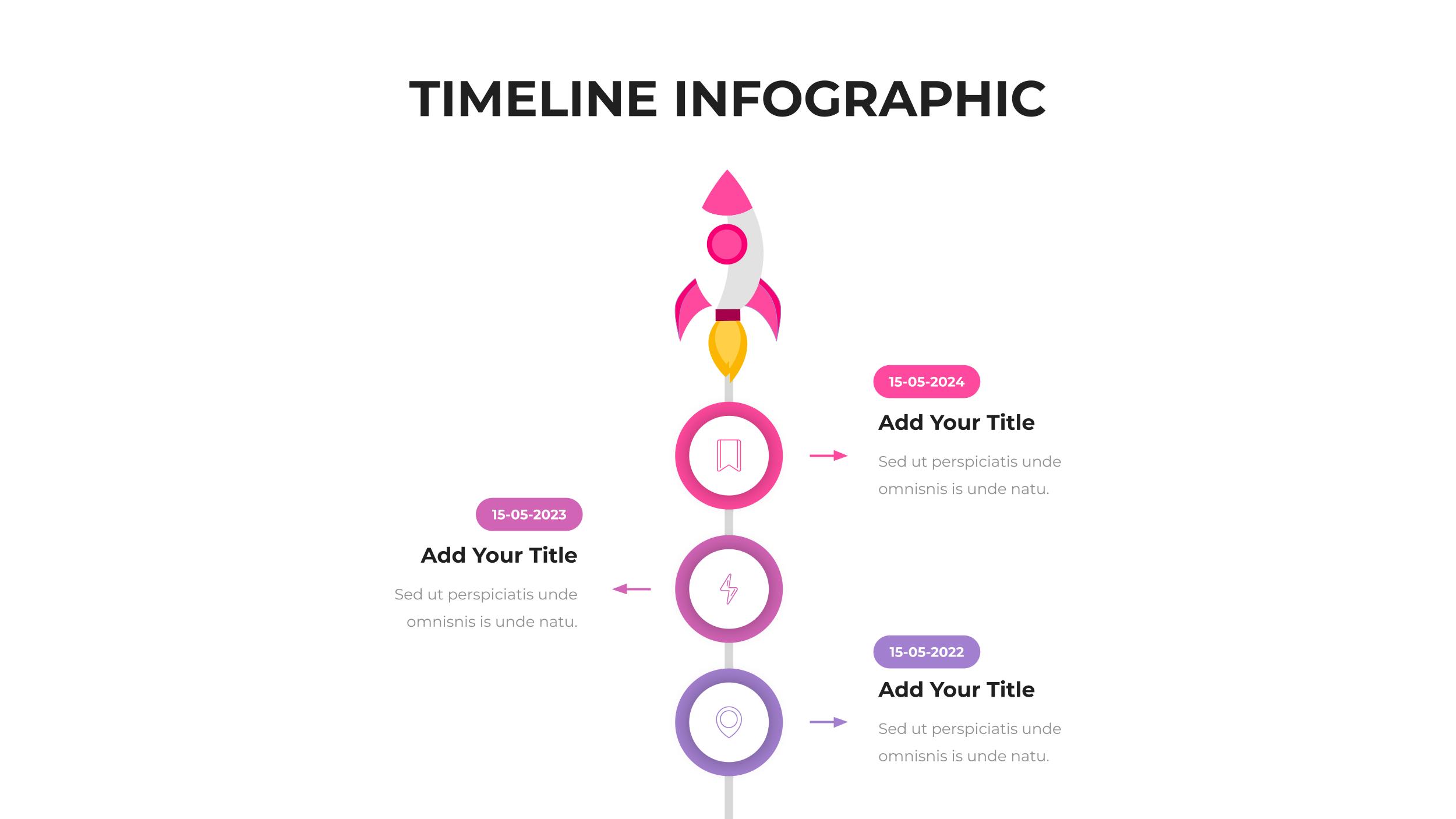 TIMELINE INFOGRAPHIC

15-05-2024

Add Your Title

Sed ut perspiciatis unde omnisnis is unde natu.

15-05-2023

Add Your Title

Sed ut perspiciatis unde omnisnis is unde natu.

15-05-2022

Add Your Title

Sed ut perspiciatis unde omnisnis is unde natu.