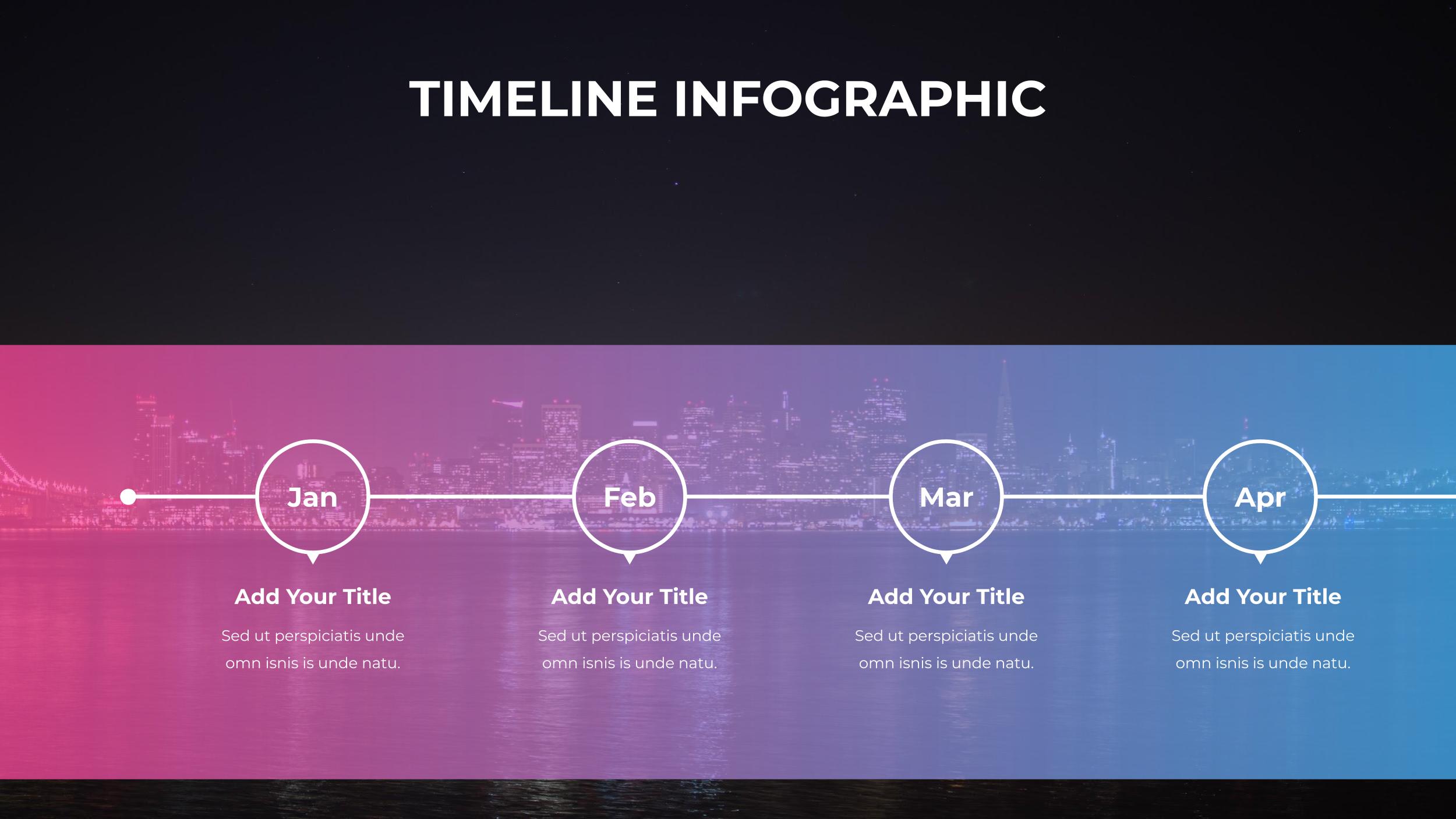 TIMELINE INFOGRAPHIC

Jan

Add Your Title

Sed ut perspiciatis unde omn isnis is unde natu.

Feb

Add Your Title

Sed ut perspiciatis unde omn isnis is unde natu.

Mar

Add Your Title

Sed ut perspiciatis unde omn isnis is unde natu.

Apr

Add Your Title

Sed ut perspiciatis unde omn isnis is unde natu.