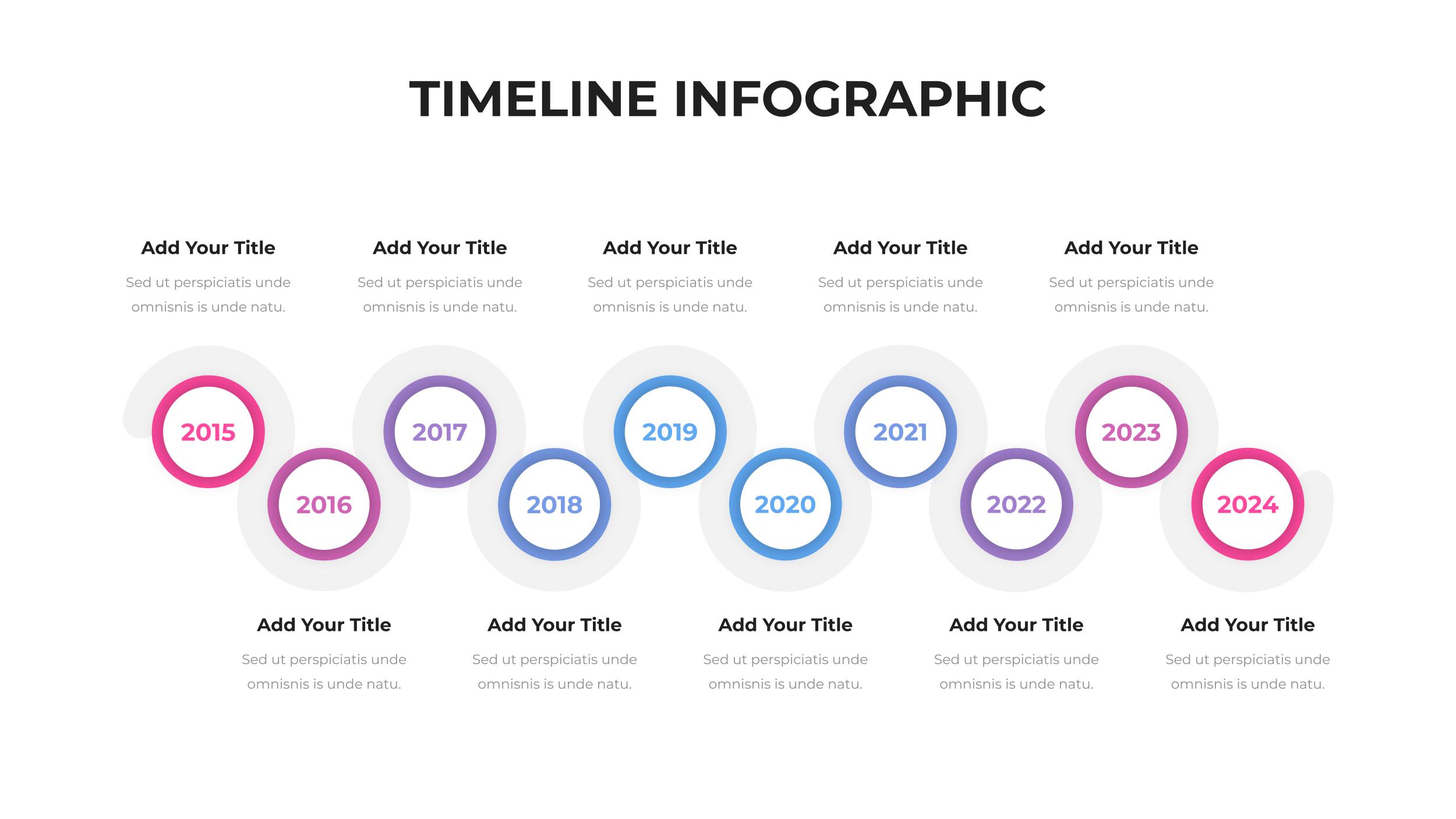 TIMELINE INFOGRAPHIC

Add Your Title
Sed ut perspiciatis unde omnisnis is unde natu.

Add Your Title
Sed ut perspiciatis unde omnisnis is unde natu.

Add Your Title
Sed ut perspiciatis unde omnisnis is unde natu.

Add Your Title
Sed ut perspiciatis unde omnisnis is unde natu.

Add Your Title
Sed ut perspiciatis unde omnisnis is unde natu.

2015

2016

2017

2018

2019

2020

2021

2022

2023

2024

Add Your Title
Sed ut perspiciatis unde omnisnis is unde natu.

Add Your Title
Sed ut perspiciatis unde omnisnis is unde natu.

Add Your Title
Sed ut perspiciatis unde omnisnis is unde natu.

Add Your Title
Sed ut perspiciatis unde omnisnis is unde natu.

Add Your Title
Sed ut perspiciatis unde omnisnis is unde natu.