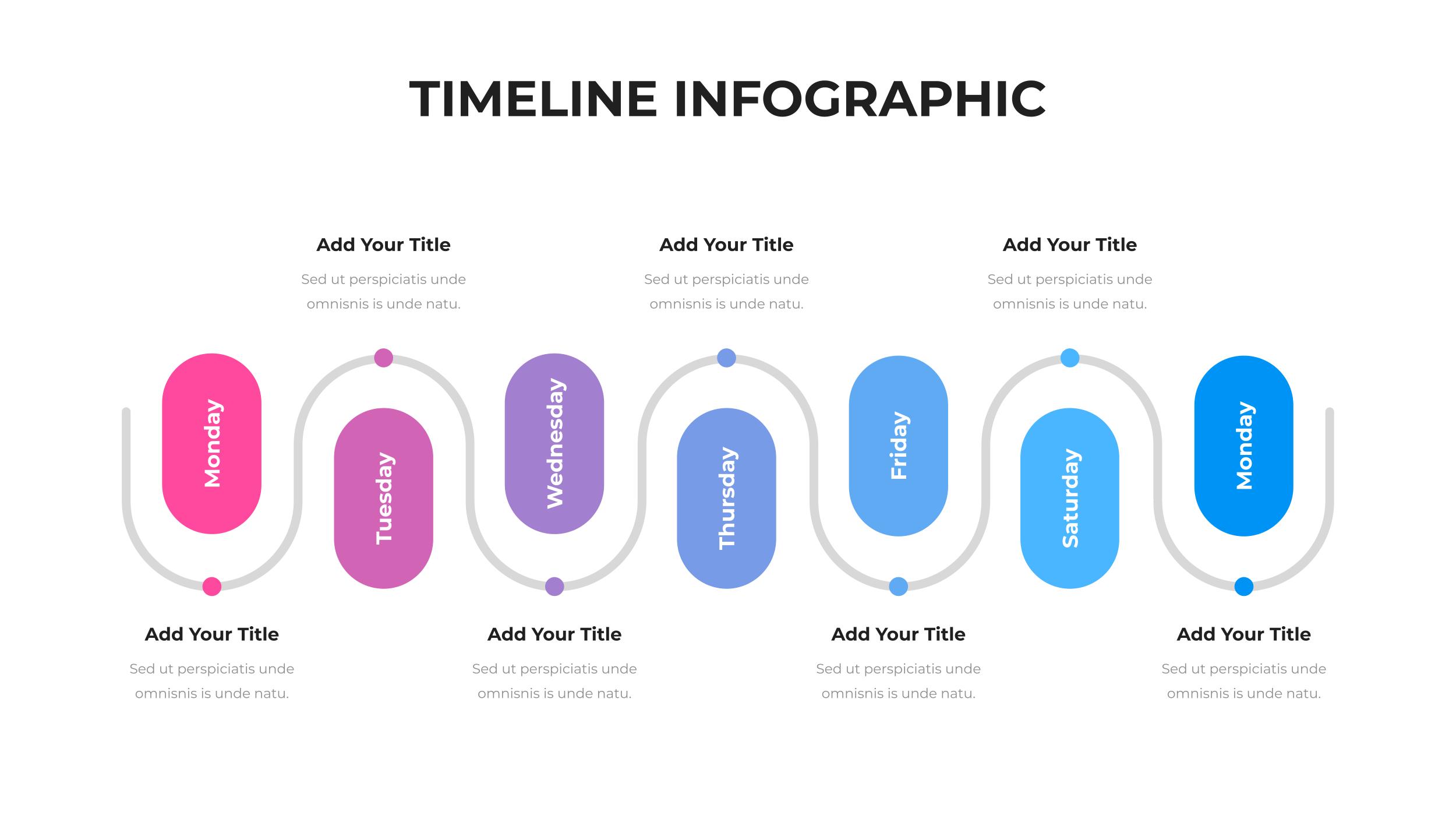 TIMELINE INFOGRAPHIC

Add Your Title

Sed ut perspiciatis unde omnisnis is unde natu.

Add Your Title

Sed ut perspiciatis unde omnisnis is unde natu.

Add Your Title

Sed ut perspiciatis unde omnisnis is unde natu.

Monday

Tuesday

Wednesday

Thursday

Friday

Saturday

Monday

Add Your Title

Sed ut perspiciatis unde omnisnis is unde natu.

Add Your Title

Sed ut perspiciatis unde omnisnis is unde natu.

Add Your Title

Sed ut perspiciatis unde omnisnis is unde natu.

Add Your Title

Sed ut perspiciatis unde omnisnis is unde natu.