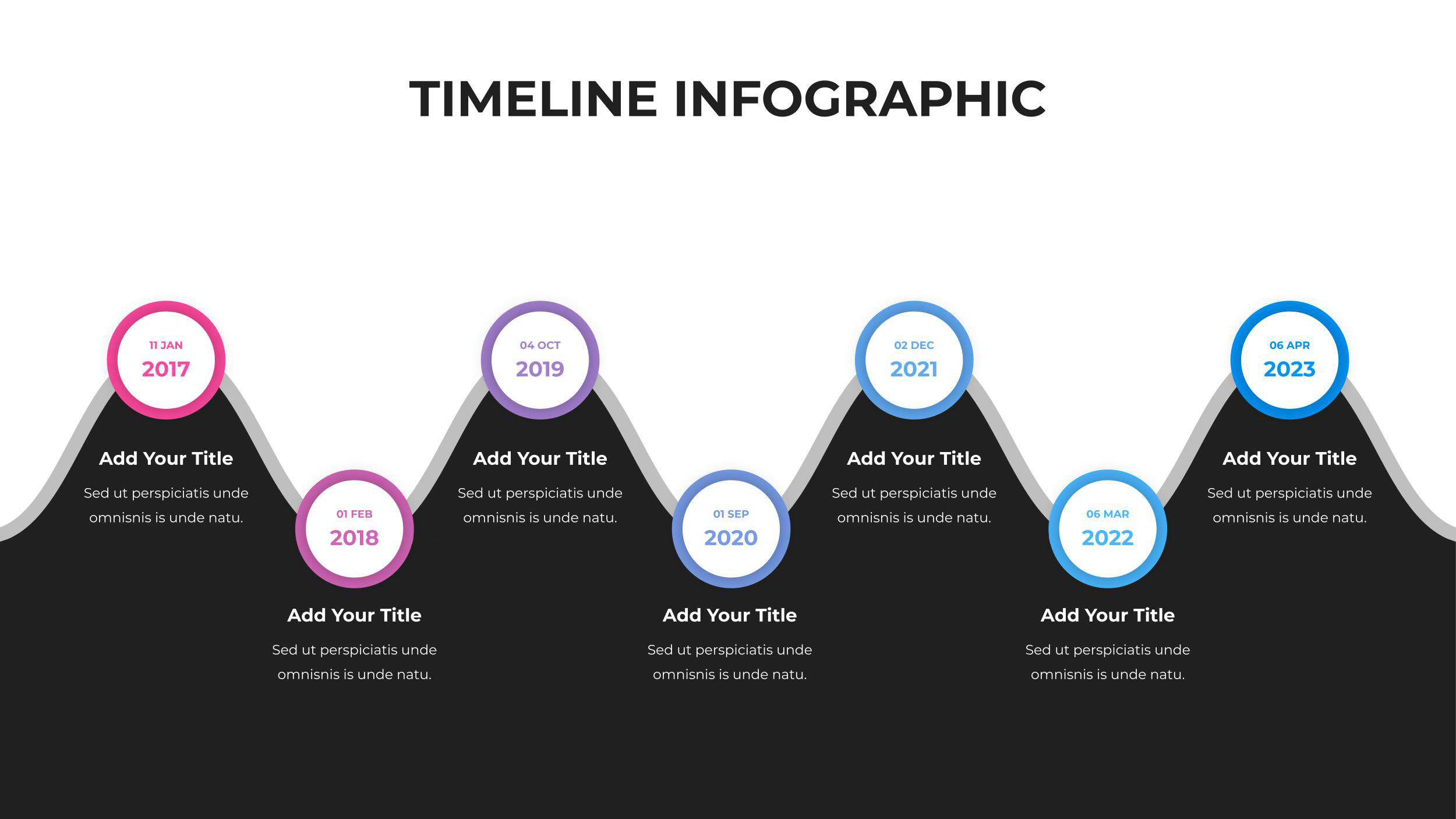 TIMELINE INFOGRAPHIC

11 JAN
2017

Add Your Title

Sed ut perspiciatis unde omnisnis is unde natu.

01 FEB
2018

Add Your Title

Sed ut perspiciatis unde omnisnis is unde natu.

04 OCT
2019

Add Your Title

Sed ut perspiciatis unde omnisnis is unde natu.

01 SEP
2020

Add Your Title

Sed ut perspiciatis unde omnisnis is unde natu.

02 DEC
2021

Add Your Title

Sed ut perspiciatis unde omnisnis is unde natu.

06 MAR
2022

Add Your Title

Sed ut perspiciatis unde omnisnis is unde natu.

06 APR
2023

Add Your Title

Sed ut perspiciatis unde omnisnis is unde natu.