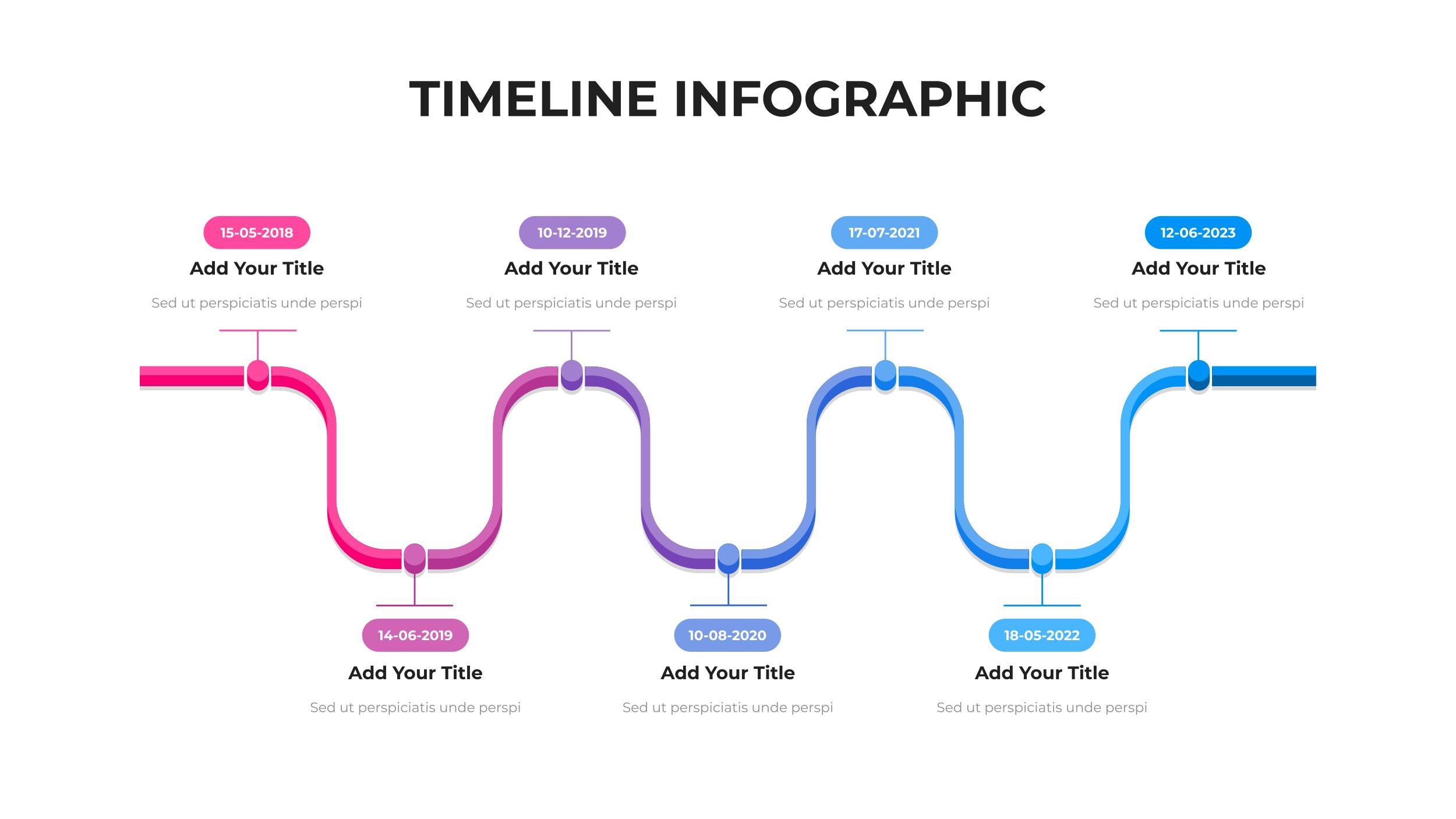 TIMELINE INFOGRAPHIC

15-05-2018
Add Your Title
Sed ut perspiciatis unde perspi

10-12-2019
Add Your Title
Sed ut perspiciatis unde perspi

17-07-2021
Add Your Title
Sed ut perspiciatis unde perspi

12-06-2023
Add Your Title
Sed ut perspiciatis unde perspi

14-06-2019
Add Your Title
Sed ut perspiciatis unde perspi

10-08-2020
Add Your Title
Sed ut perspiciatis unde perspi

18-05-2022
Add Your Title
Sed ut perspiciatis unde perspi