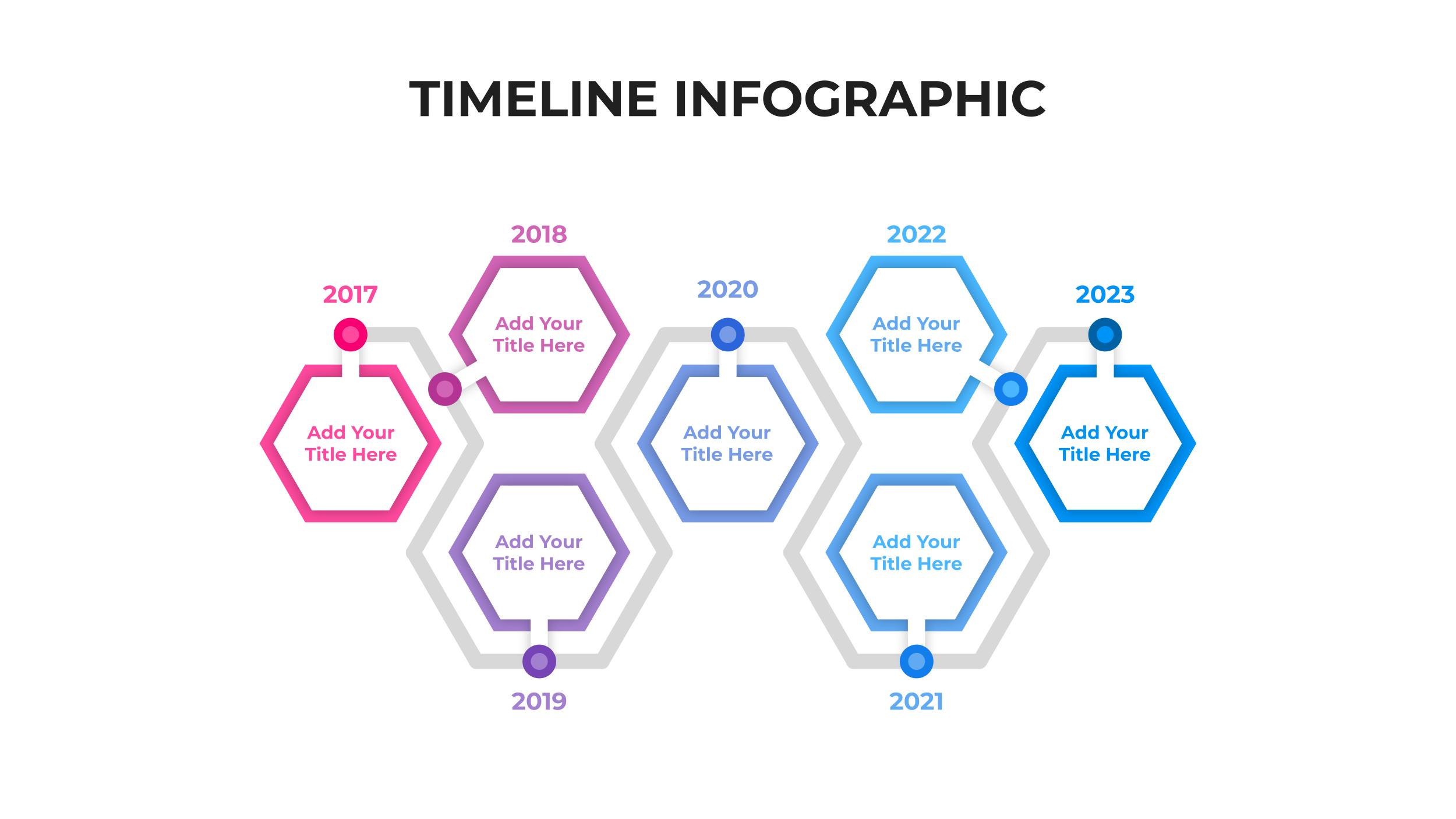 TIMELINE INFOGRAPHIC

2017

Add Your Title Here

2018

Add Your Title Here

2019

Add Your Title Here

2020

Add Your Title Here

2021

Add Your Title Here

2022

Add Your Title Here

2023

Add Your Title Here