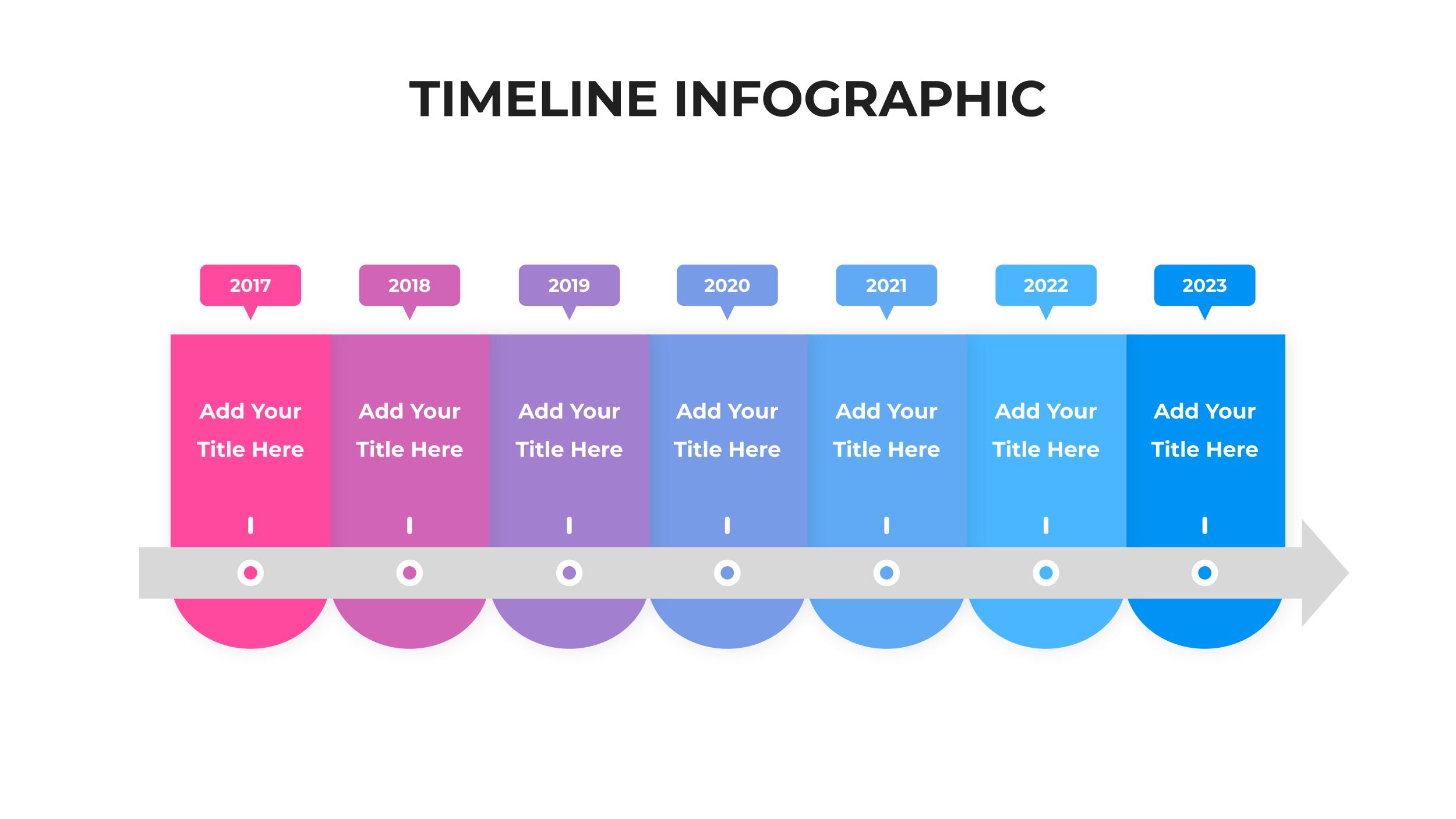 TIMELINE INFOGRAPHIC

2017

Add Your Title Here

2018

Add Your Title Here

2019

Add Your Title Here

2020

Add Your Title Here

2021

Add Your Title Here

2022

Add Your Title Here

2023

Add Your Title Here