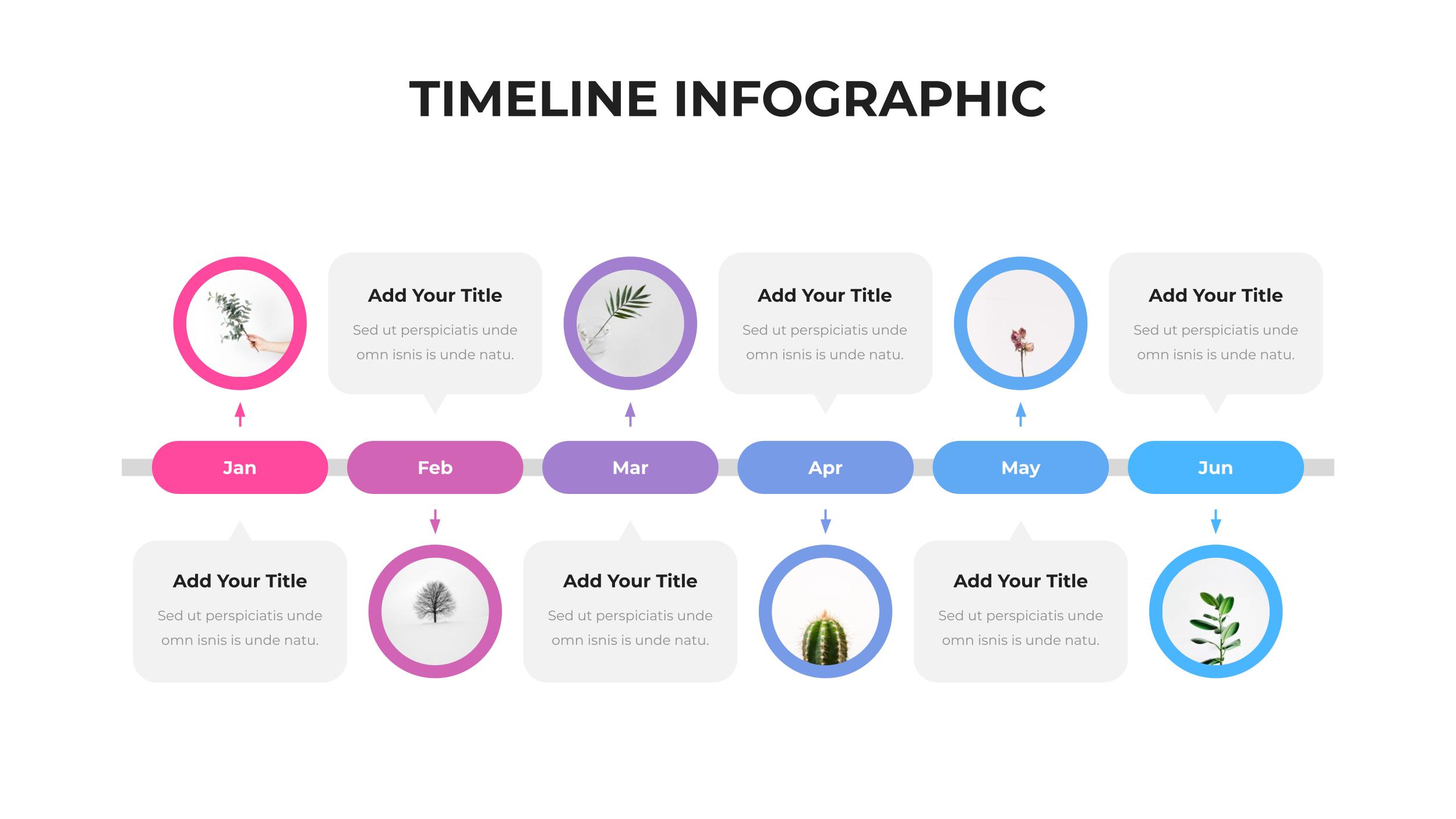 TIMELINE INFOGRAPHIC

Add Your Title
Sed ut perspiciatis unde omn isnis is unde natu.

Add Your Title
Sed ut perspiciatis unde omn isnis is unde natu.

Add Your Title
Sed ut perspiciatis unde omn isnis is unde natu.

Jan

Feb

Mar

Apr

May

Jun

Add Your Title
Sed ut perspiciatis unde omn isnis is unde natu.

Add Your Title
Sed ut perspiciatis unde omn isnis is unde natu.

Add Your Title
Sed ut perspiciatis unde omn isnis is unde natu.