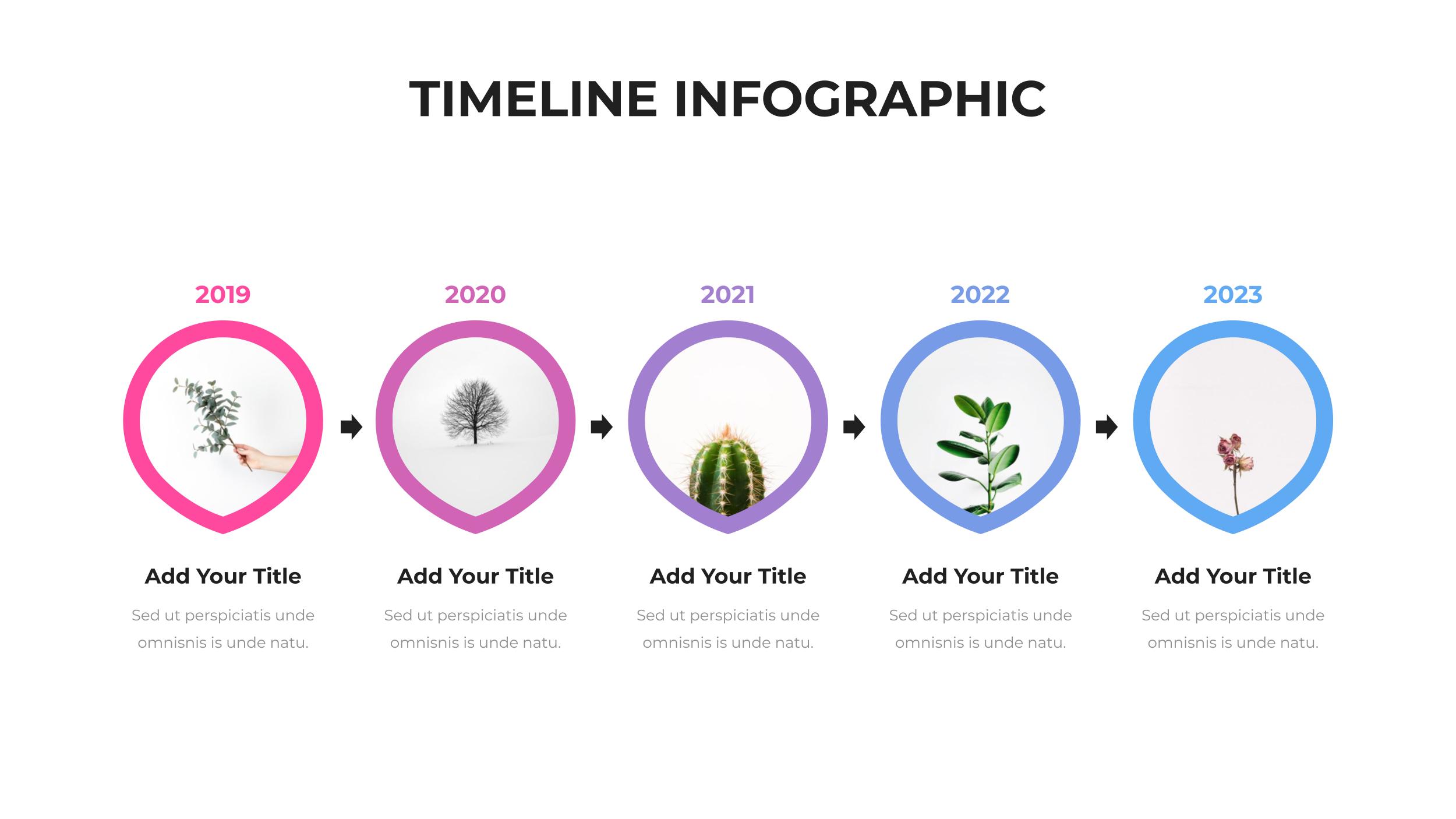 TIMELINE INFOGRAPHIC

2019

Add Your Title

Sed ut perspiciatis unde omnisnis is unde natu.

2020

Add Your Title

Sed ut perspiciatis unde omnisnis is unde natu.

2021

Add Your Title

Sed ut perspiciatis unde omnisnis is unde natu.

2022

Add Your Title

Sed ut perspiciatis unde omnisnis is unde natu.

2023

Add Your Title

Sed ut perspiciatis unde omnisnis is unde natu.