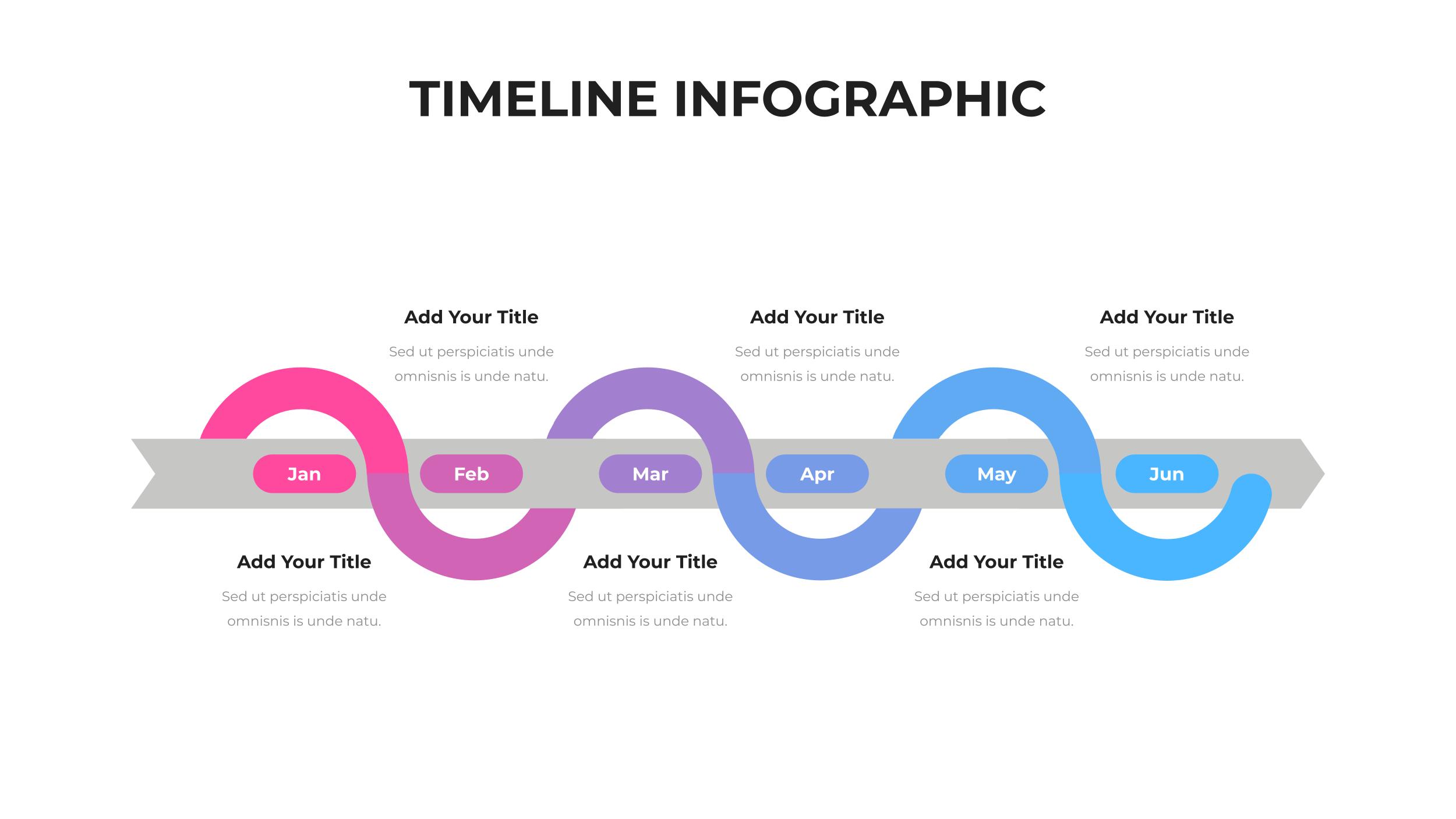 TIMELINE INFOGRAPHIC

Add Your Title
Sed ut perspiciatis unde omnisnis is unde natu.

Add Your Title
Sed ut perspiciatis unde omnisnis is unde natu.

Add Your Title
Sed ut perspiciatis unde omnisnis is unde natu.

Jan
Feb
Mar
Apr
May
Jun

Add Your Title
Sed ut perspiciatis unde omnisnis is unde natu.

Add Your Title
Sed ut perspiciatis unde omnisnis is unde natu.

Add Your Title
Sed ut perspiciatis unde omnisnis is unde natu.