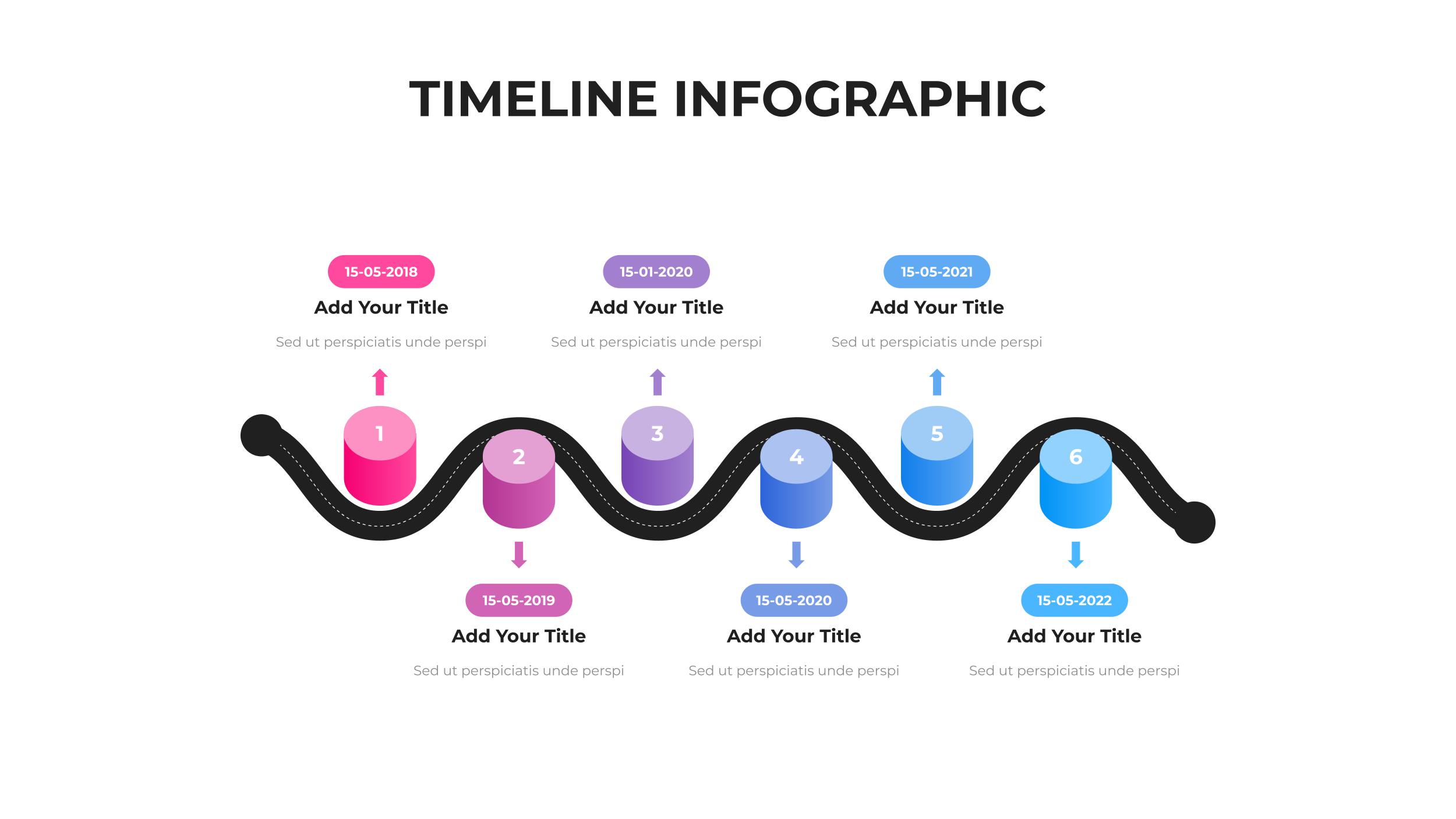 TIMELINE INFOGRAPHIC

15-05-2018
Add Your Title
Sed ut perspiciatis unde perspi

15-01-2020
Add Your Title
Sed ut perspiciatis unde perspi

15-05-2021
Add Your Title
Sed ut perspiciatis unde perspi

1

2

3

4

5

6

15-05-2019
Add Your Title
Sed ut perspiciatis unde perspi

15-05-2020
Add Your Title
Sed ut perspiciatis unde perspi

15-05-2022
Add Your Title
Sed ut perspiciatis unde perspi