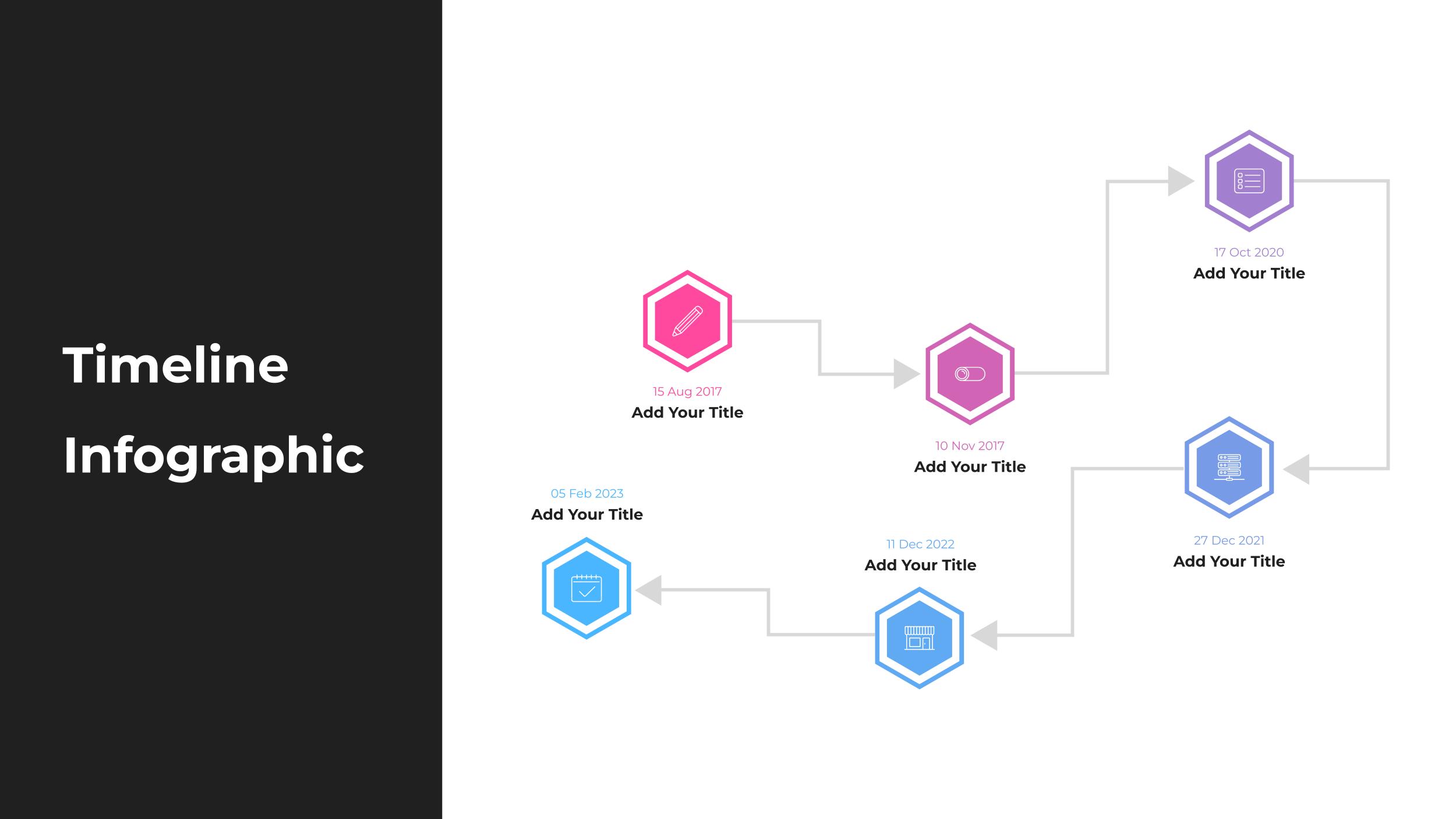 Timeline Infographic

15 Aug 2017
Add Your Title

10 Nov 2017
Add Your Title

17 Oct 2020
Add Your Title

27 Dec 2021
Add Your Title

11 Dec 2022
Add Your Title

05 Feb 2023
Add Your Title