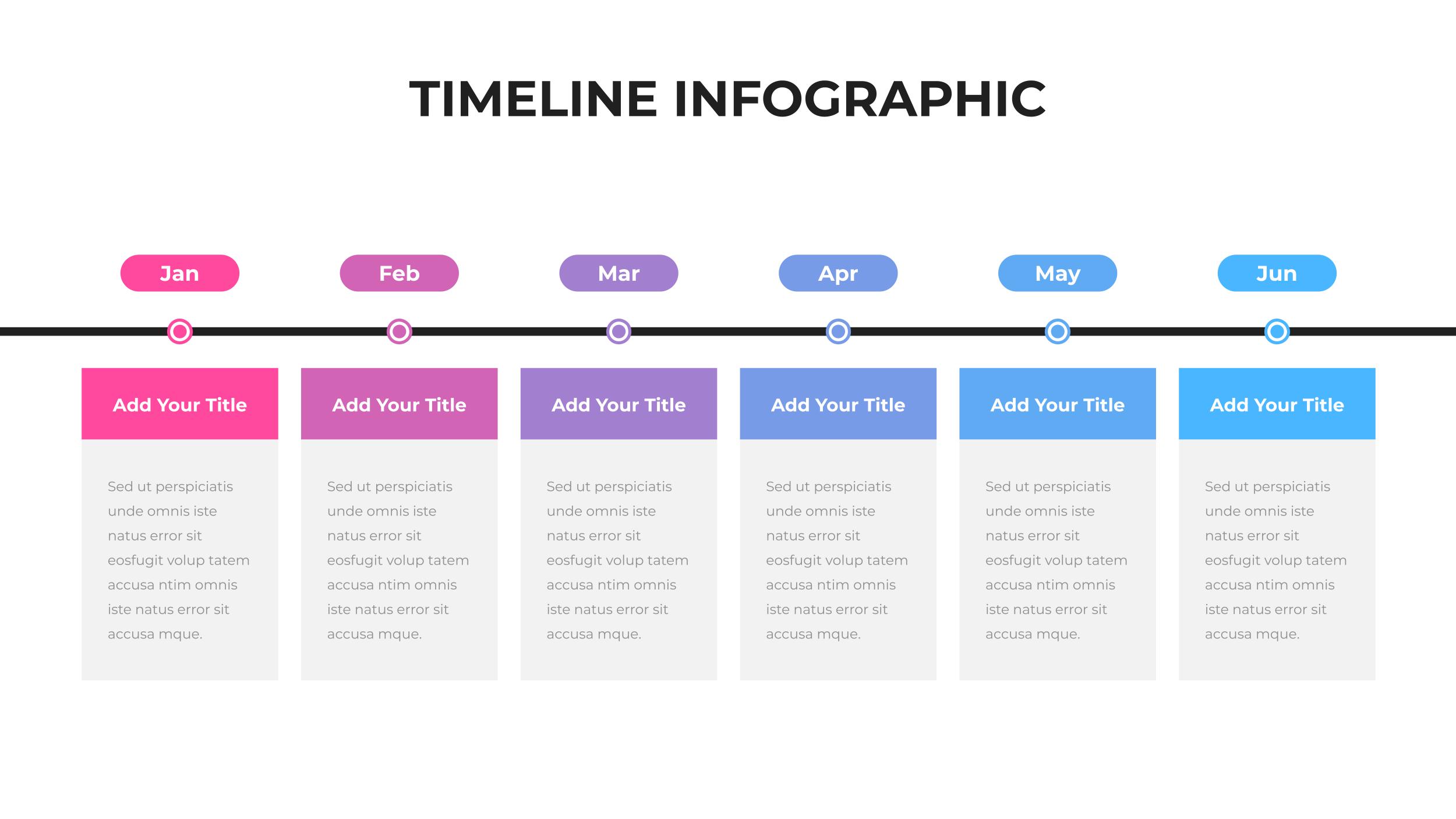 TIMELINE INFOGRAPHIC

Jan

Add Your Title

Sed ut perspiciatis unde omnis iste natus error sit eosfugit volup tatem accusa ntim omnis iste natus error sit accusa mque.

Feb

Add Your Title

Sed ut perspiciatis unde omnis iste natus error sit eosfugit volup tatem accusa ntim omnis iste natus error sit accusa mque.

Mar

Add Your Title

Sed ut perspiciatis unde omnis iste natus error sit eosfugit volup tatem accusa ntim omnis iste natus error sit accusa mque.

Apr

Add Your Title

Sed ut perspiciatis unde omnis iste natus error sit eosfugit volup tatem accusa ntim omnis iste natus error sit accusa mque.

May

Add Your Title

Sed ut perspiciatis unde omnis iste natus error sit eosfugit volup tatem accusa ntim omnis iste natus error sit accusa mque.

Jun

Add Your Title

Sed ut perspiciatis unde omnis iste natus error sit eosfugit volup tatem accusa ntim omnis iste natus error sit accusa mque.