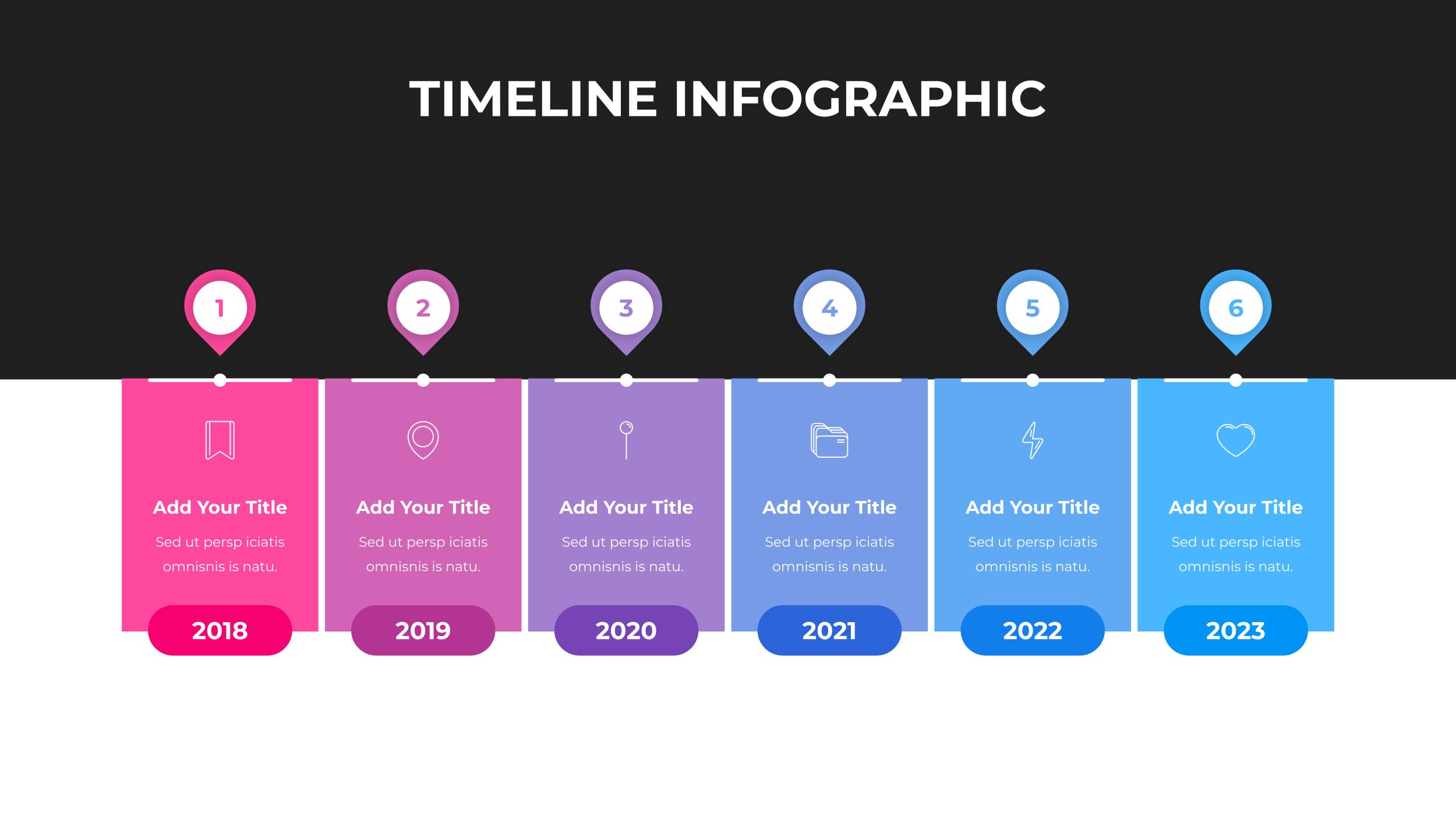 TIMELINE INFOGRAPHIC

1

Add Your Title

Sed ut persp iciatis omnisnis is natu.

2018

2

Add Your Title

Sed ut persp iciatis omnisnis is natu.

2019

3

Add Your Title

Sed ut persp iciatis omnisnis is natu.

2020

4

Add Your Title

Sed ut persp iciatis omnisnis is natu.

2021

5

Add Your Title

Sed ut persp iciatis omnisnis is natu.

2022

6

Add Your Title

Sed ut persp iciatis omnisnis is natu.

2023