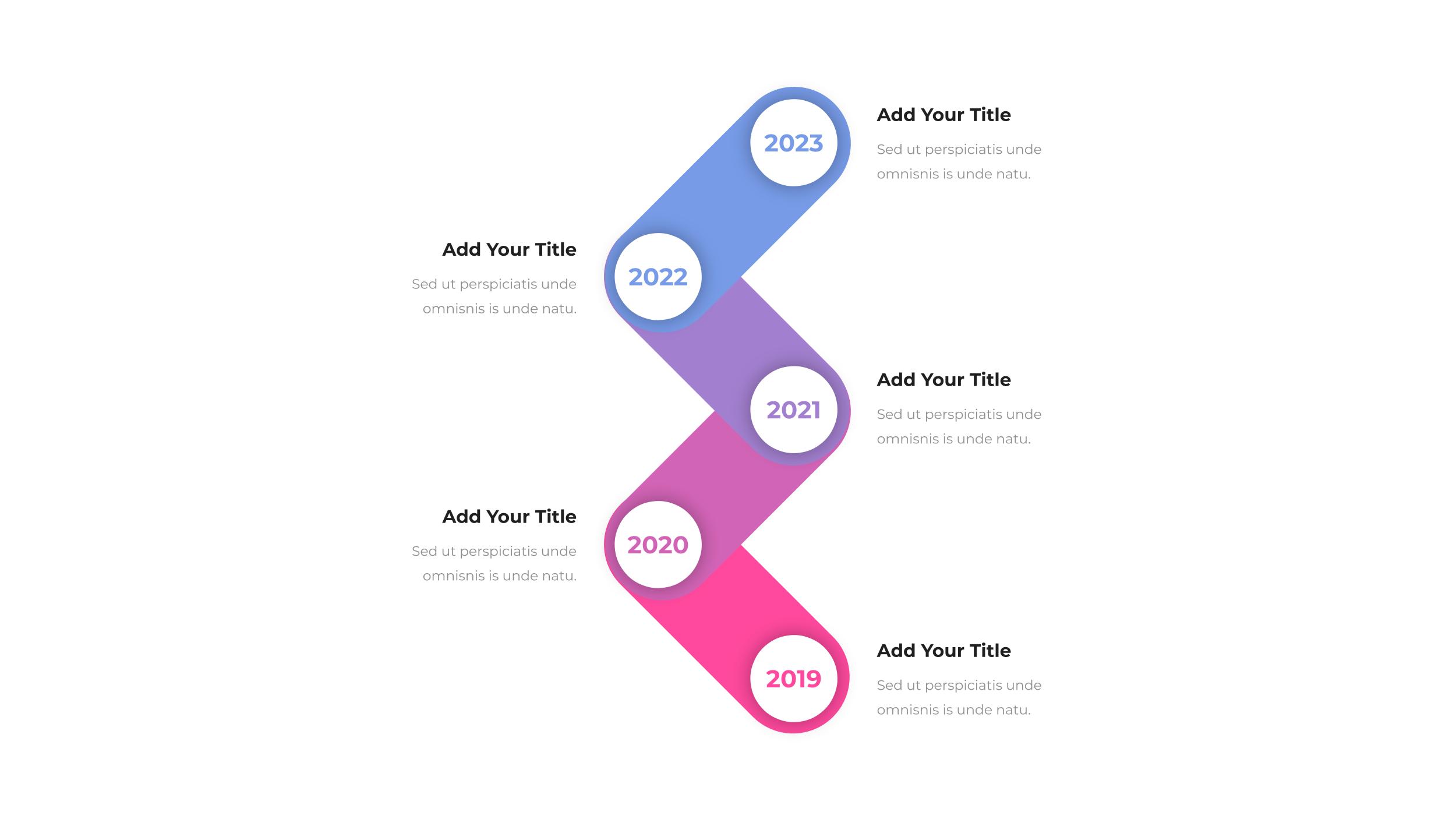 2023

Add Your Title

Sed ut perspiciatis unde omnisnis is unde natu.

Add Your Title

Sed ut perspiciatis unde omnisnis is unde natu.

2022

2021

Add Your Title

Sed ut perspiciatis unde omnisnis is unde natu.

Add Your Title

Sed ut perspiciatis unde omnisnis is unde natu.

2020

2019

Add Your Title

Sed ut perspiciatis unde omnisnis is unde natu.