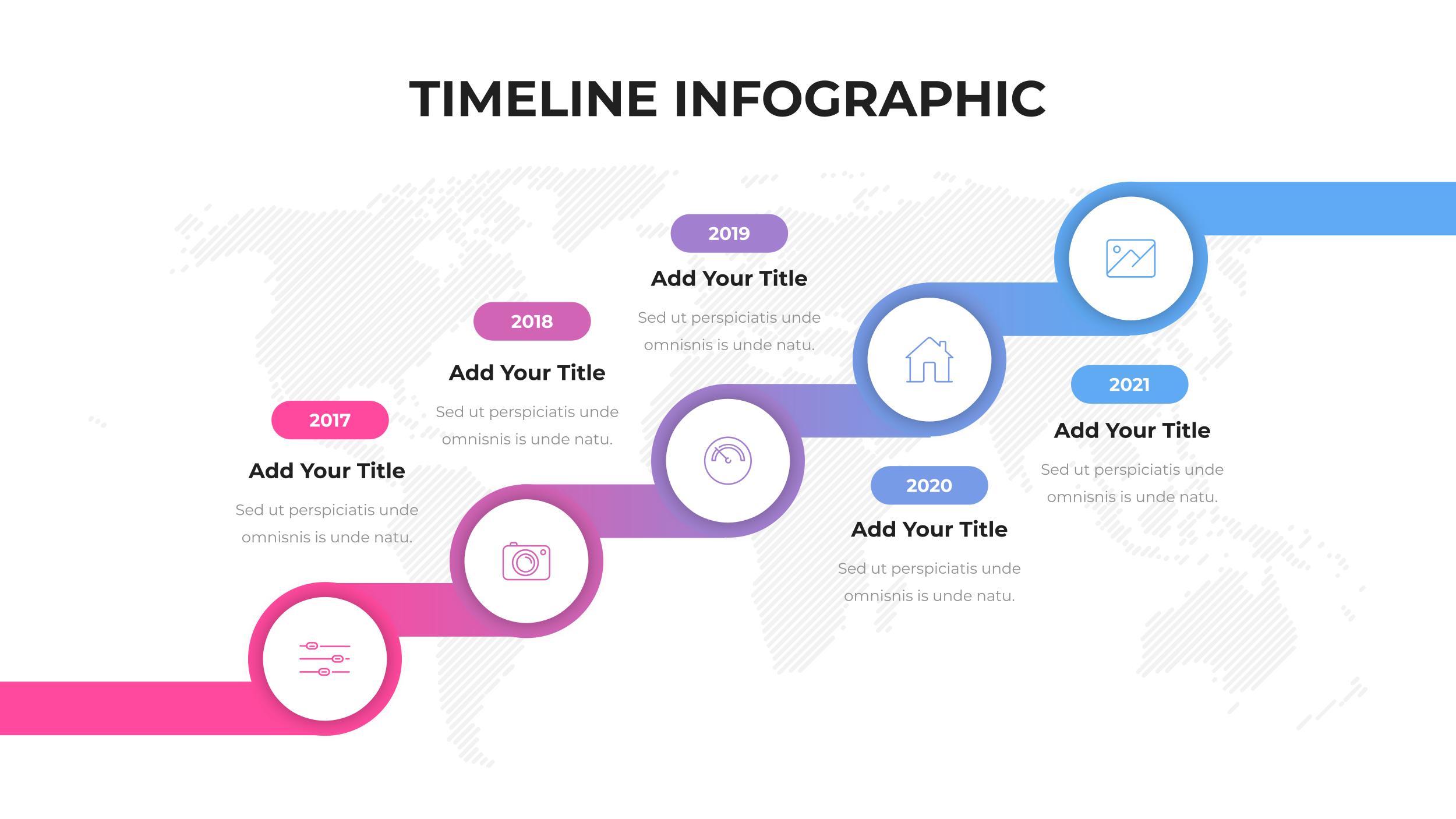 TIMELINE INFOGRAPHIC

2017
Add Your Title
Sed ut perspiciatis unde omnisnis is unde natu.

2018
Add Your Title
Sed ut perspiciatis unde omnisnis is unde natu.

2019
Add Your Title
Sed ut perspiciatis unde omnisnis is unde natu.

2020
Add Your Title
Sed ut perspiciatis unde omnisnis is unde natu.

2021
Add Your Title
Sed ut perspiciatis unde omnisnis is unde natu.