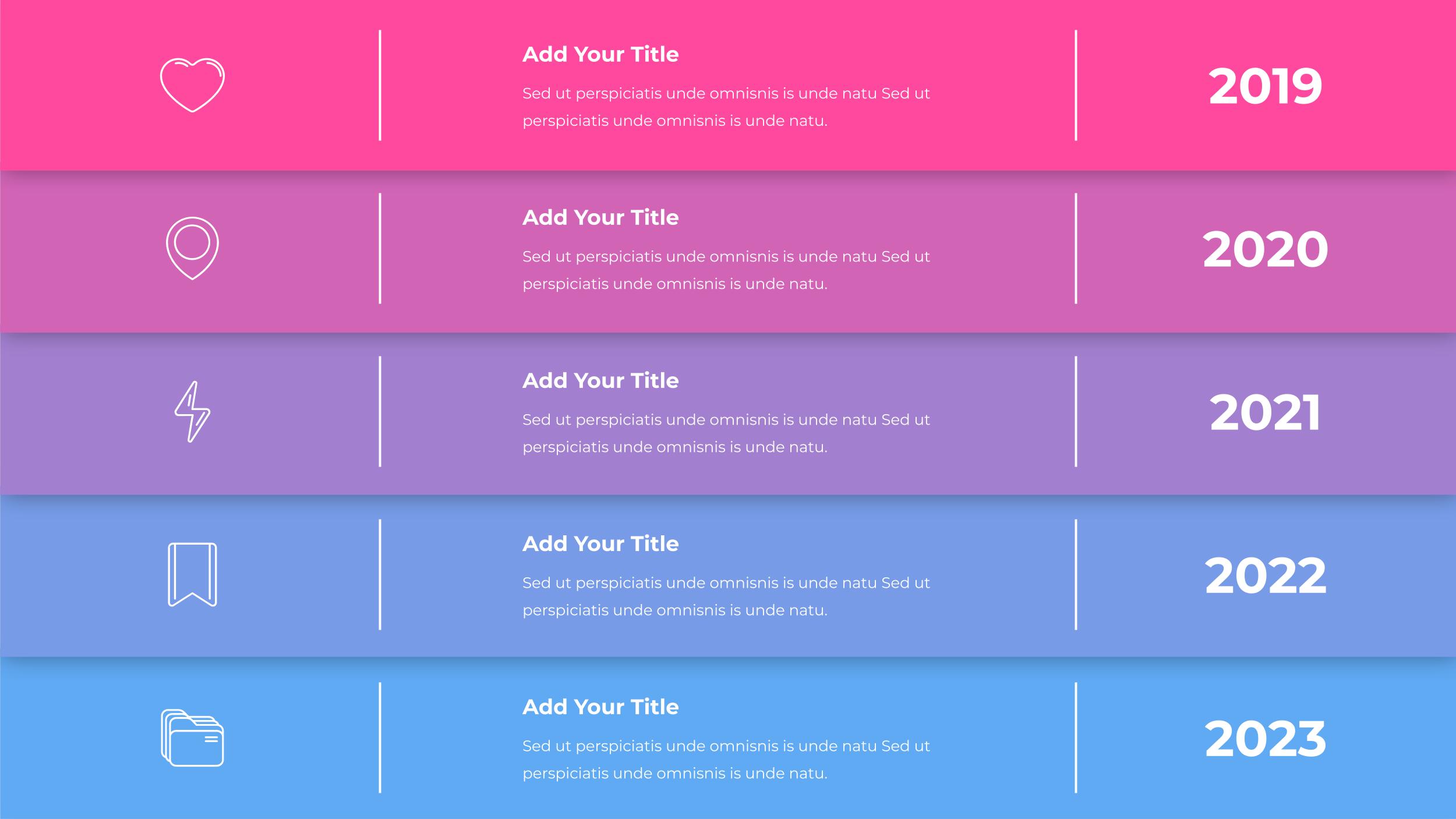 Add Your Title

Sed ut perspiciatis unde omnisnis is unde natu Sed ut perspiciatis unde omnisnis is unde natu.

2019

Add Your Title

Sed ut perspiciatis unde omnisnis is unde natu Sed ut perspiciatis unde omnisnis is unde natu.

2020

Add Your Title

Sed ut perspiciatis unde omnisnis is unde natu Sed ut perspiciatis unde omnisnis is unde natu.

2021

Add Your Title

Sed ut perspiciatis unde omnisnis is unde natu Sed ut perspiciatis unde omnisnis is unde natu.

2022

Add Your Title

Sed ut perspiciatis unde omnisnis is unde natu Sed ut perspiciatis unde omnisnis is unde natu.

2023