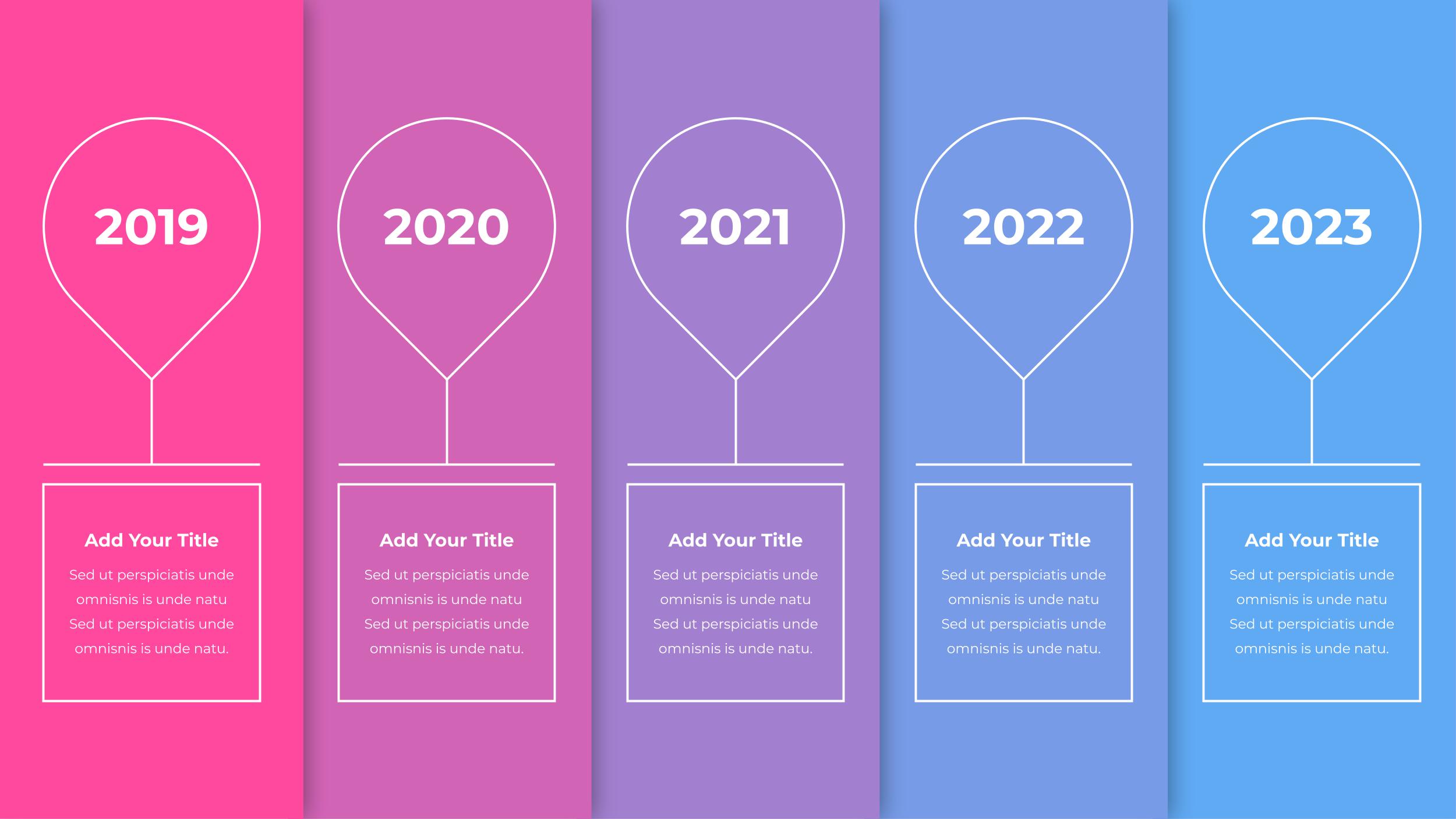 2019

Add Your Title

Sed ut perspiciatis unde omnisnis is unde natu Sed ut perspiciatis unde omnisnis is unde natu.

2020

Add Your Title

Sed ut perspiciatis unde omnisnis is unde natu Sed ut perspiciatis unde omnisnis is unde natu.

2021

Add Your Title

Sed ut perspiciatis unde omnisnis is unde natu Sed ut perspiciatis unde omnisnis is unde natu.

2022

Add Your Title

Sed ut perspiciatis unde omnisnis is unde natu Sed ut perspiciatis unde omnisnis is unde natu.

2023

Add Your Title

Sed ut perspiciatis unde omnisnis is unde natu Sed ut perspiciatis unde omnisnis is unde natu.