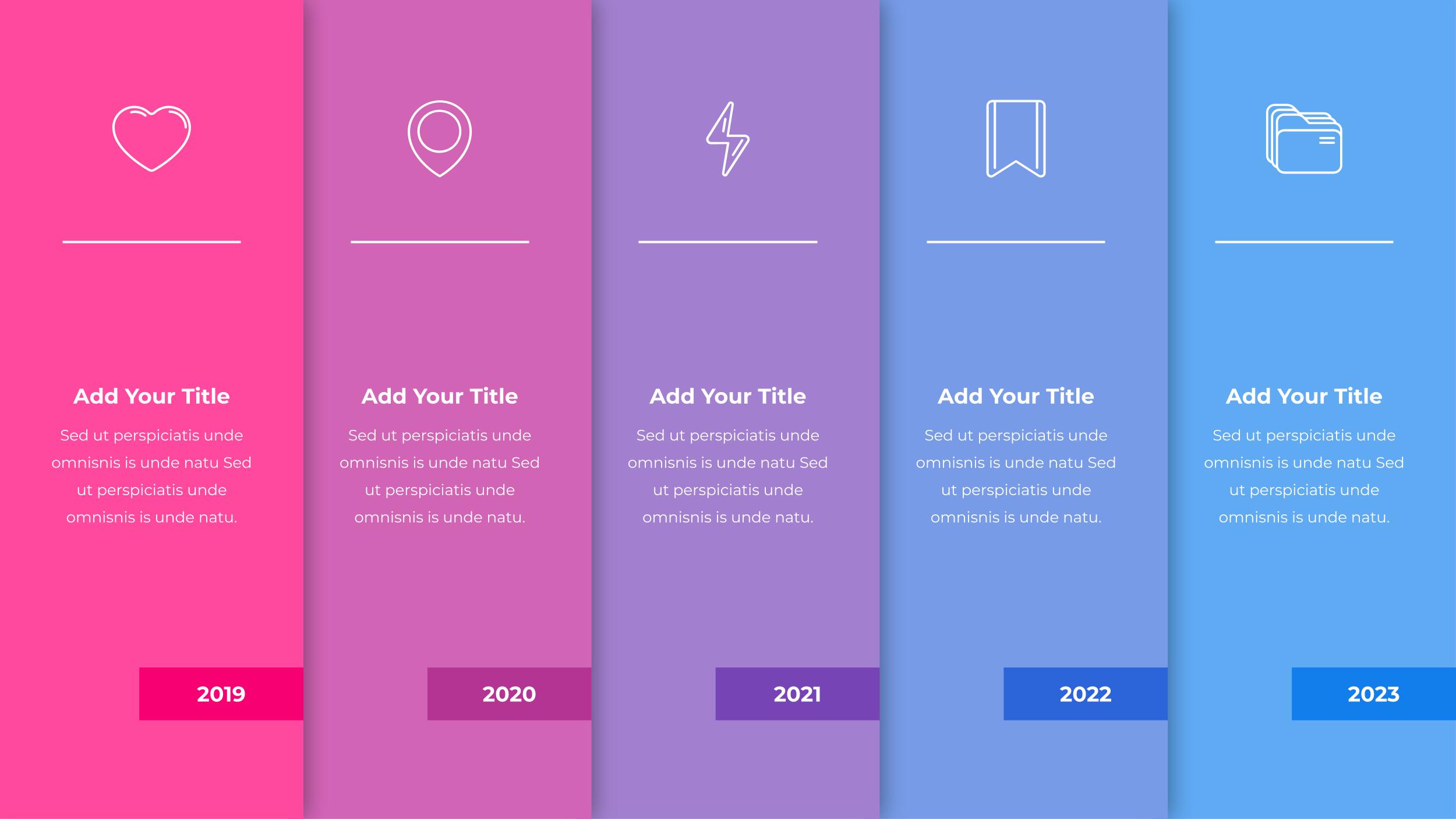 Add Your Title

Sed ut perspiciatis unde omnisnis is unde natu Sed ut perspiciatis unde omnisnis is unde natu.

2019

Add Your Title

Sed ut perspiciatis unde omnisnis is unde natu Sed ut perspiciatis unde omnisnis is unde natu.

2020

Add Your Title

Sed ut perspiciatis unde omnisnis is unde natu Sed ut perspiciatis unde omnisnis is unde natu.

2021

Add Your Title

Sed ut perspiciatis unde omnisnis is unde natu Sed ut perspiciatis unde omnisnis is unde natu.

2022

Add Your Title

Sed ut perspiciatis unde omnisnis is unde natu Sed ut perspiciatis unde omnisnis is unde natu.

2023