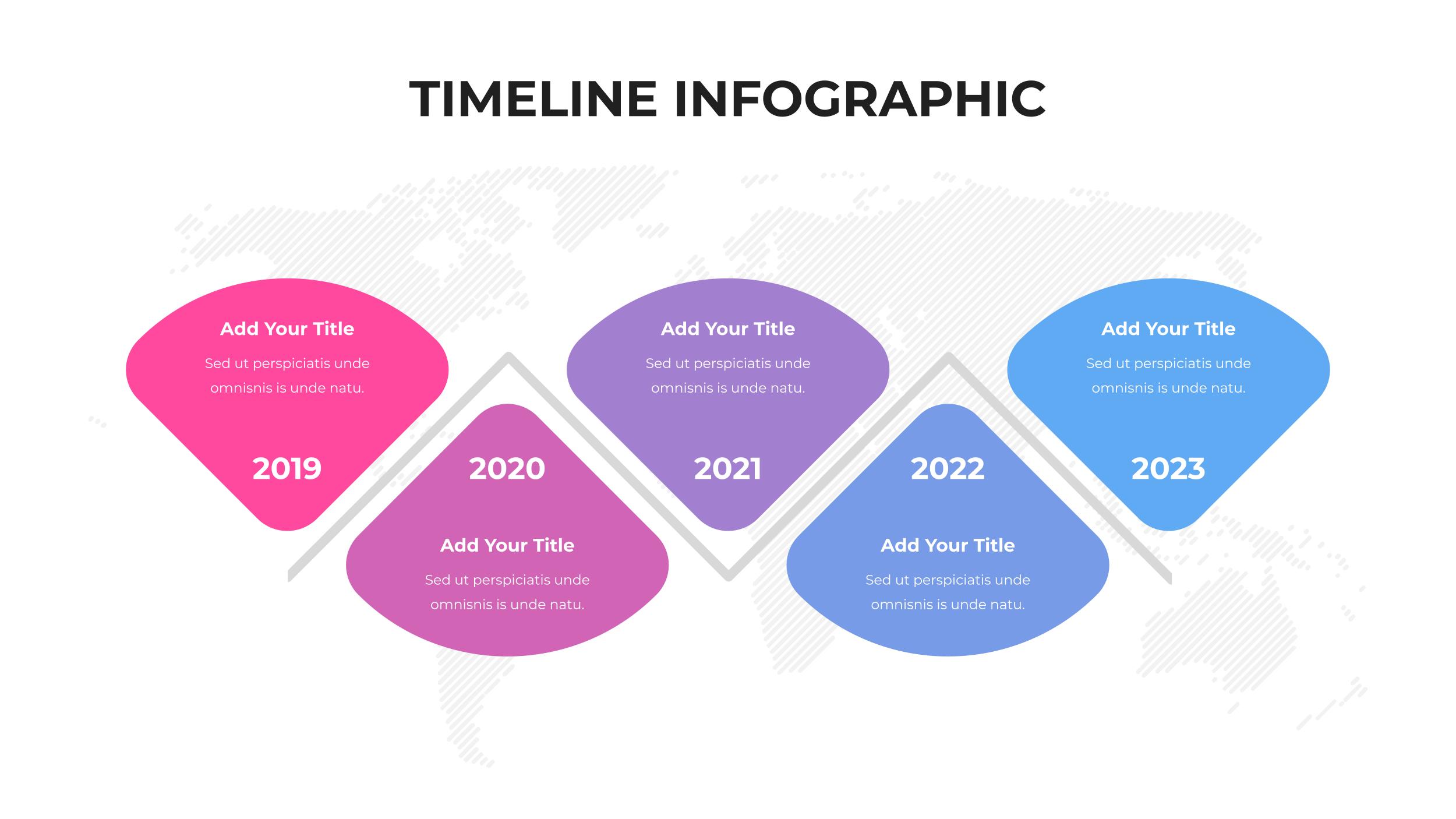 TIMELINE INFOGRAPHIC

Add Your Title
Sed ut perspiciatis unde omnisnis is unde natu.
2019

2020
Add Your Title
Sed ut perspiciatis unde omnisnis is unde natu.

Add Your Title
Sed ut perspiciatis unde omnisnis is unde natu.
2021

2022
Add Your Title
Sed ut perspiciatis unde omnisnis is unde natu.

Add Your Title
Sed ut perspiciatis unde omnisnis is unde natu.
2023